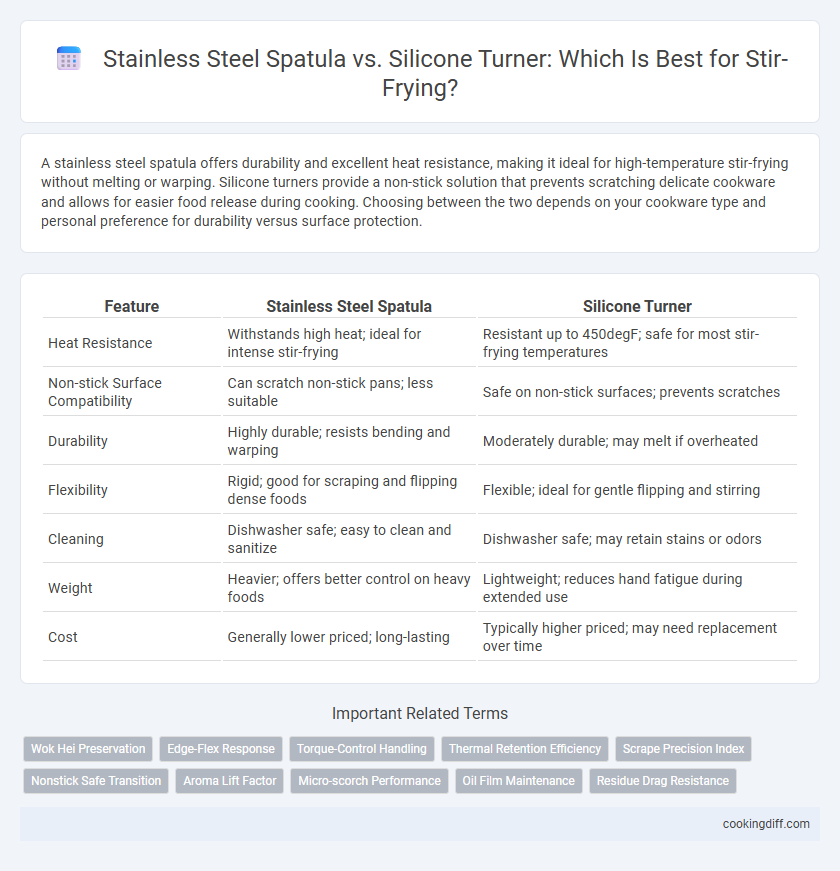 Stainless Steel Spatula vs. Silicone Turner: Which Is Best for Stir-Frying?

A stainless steel spatula offers durability and excellent heat resistance, making it ideal for high-temperature stir-frying without melting or warping. Silicone turners provide a non-stick solution that prevents scratching delicate cookware and allows for easier food release during cooking. Choosing between the two depends on your cookware type and personal preference for durability versus surface protection.

| Feature | Stainless Steel Spatula | Silicone Turner |
|---|---|---|
| Heat Resistance | Withstands high heat; ideal for intense stir-frying | Resistant up to 450degF; safe for most stir-frying temperatures |
| Non-stick Surface Compatibility | Can scratch non-stick pans; less suitable | Safe on non-stick surfaces; prevents scratches |
| Durability | Highly durable; resists bending and warping | Moderately durable; may melt if overheated |
| Flexibility | Rigid; good for scraping and flipping dense foods | Flexible; ideal for gentle flipping and stirring |
| Cleaning | Dishwasher safe; easy to clean and sanitize | Dishwasher safe; may retain stains or odors |
| Weight | Heavier; offers better control on heavy foods | Lightweight; reduces hand fatigue during extended use |
| Cost | Generally lower priced; long-lasting | Typically higher priced; may need replacement over time |

Important Related Terms

Wok Hei Preservation
Edge-Flex Response
Torque-Control Handling
Thermal Retention Efficiency
Scrape Precision Index
Nonstick Safe Transition
Aroma Lift Factor
Micro-scorch Performance
Oil Film Maintenance
Residue Drag Resistance

cookingdiff.com