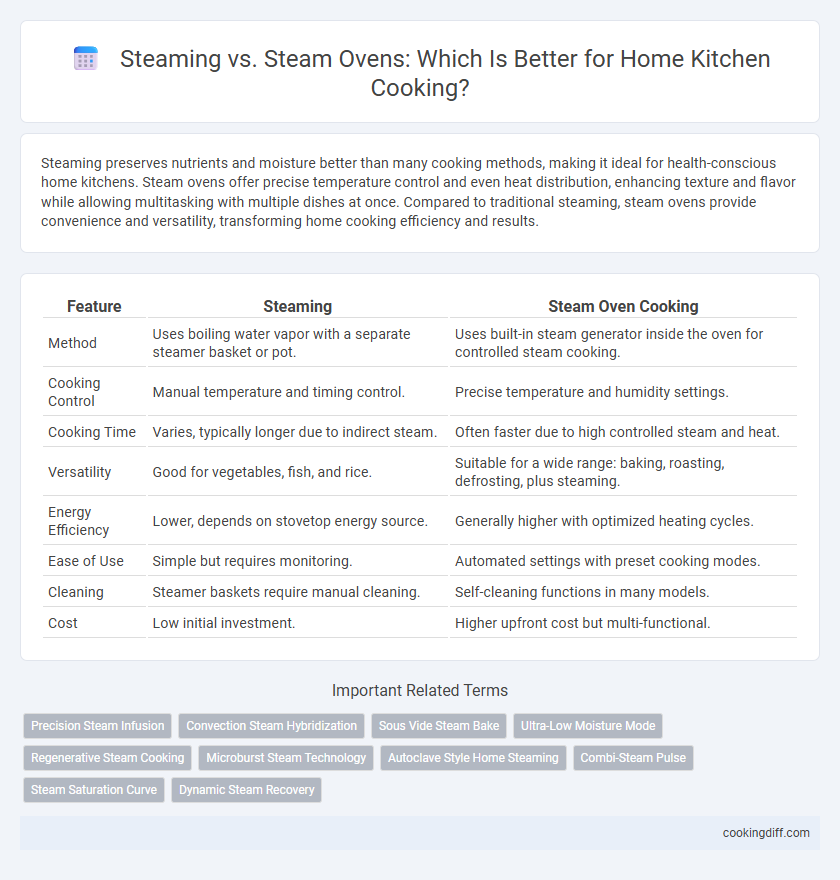 Steaming vs. Steam Ovens: Which Is Better for Home Kitchen Cooking?

Steaming preserves nutrients and moisture better than many cooking methods, making it ideal for health-conscious home kitchens. Steam ovens offer precise temperature control and even heat distribution, enhancing texture and flavor while allowing multitasking with multiple dishes at once. Compared to traditional steaming, steam ovens provide convenience and versatility, transforming home cooking efficiency and results.

| Feature | Steaming | Steam Oven Cooking |
|---|---|---|
| Method | Uses boiling water vapor with a separate steamer basket or pot. | Uses built-in steam generator inside the oven for controlled steam cooking. |
| Cooking Control | Manual temperature and timing control. | Precise temperature and humidity settings. |
| Cooking Time | Varies, typically longer due to indirect steam. | Often faster due to high controlled steam and heat. |
| Versatility | Good for vegetables, fish, and rice. | Suitable for a wide range: baking, roasting, defrosting, plus steaming. |
| Energy Efficiency | Lower, depends on stovetop energy source. | Generally higher with optimized heating cycles. |
| Ease of Use | Simple but requires monitoring. | Automated settings with preset cooking modes. |
| Cleaning | Steamer baskets require manual cleaning. | Self-cleaning functions in many models. |
| Cost | Low initial investment. | Higher upfront cost but multi-functional. |

Important Related Terms

Precision Steam Infusion
Convection Steam Hybridization
Sous Vide Steam Bake
Ultra-Low Moisture Mode
Regenerative Steam Cooking
Microburst Steam Technology
Autoclave Style Home Steaming
Combi-Steam Pulse
Steam Saturation Curve
Dynamic Steam Recovery

cookingdiff.com