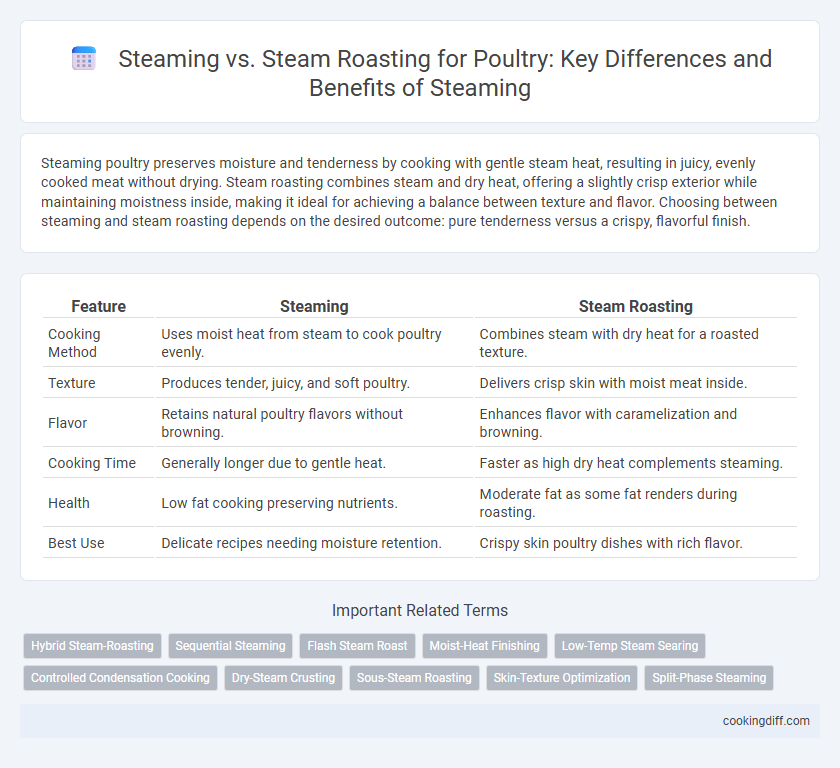 Steaming vs. Steam Roasting for Poultry: Key Differences and Benefits of Steaming

Steaming poultry preserves moisture and tenderness by cooking with gentle steam heat, resulting in juicy, evenly cooked meat without drying. Steam roasting combines steam and dry heat, offering a slightly crisp exterior while maintaining moistness inside, making it ideal for achieving a balance between texture and flavor. Choosing between steaming and steam roasting depends on the desired outcome: pure tenderness versus a crispy, flavorful finish.

| Feature | Steaming | Steam Roasting |
|---|---|---|
| Cooking Method | Uses moist heat from steam to cook poultry evenly. | Combines steam with dry heat for a roasted texture. |
| Texture | Produces tender, juicy, and soft poultry. | Delivers crisp skin with moist meat inside. |
| Flavor | Retains natural poultry flavors without browning. | Enhances flavor with caramelization and browning. |
| Cooking Time | Generally longer due to gentle heat. | Faster as high dry heat complements steaming. |
| Health | Low fat cooking preserving nutrients. | Moderate fat as some fat renders during roasting. |
| Best Use | Delicate recipes needing moisture retention. | Crispy skin poultry dishes with rich flavor. |

Important Related Terms

Hybrid Steam-Roasting
Sequential Steaming
Flash Steam Roast
Moist-Heat Finishing
Low-Temp Steam Searing
Controlled Condensation Cooking
Dry-Steam Crusting
Sous-Steam Roasting
Skin-Texture Optimization
Split-Phase Steaming

cookingdiff.com