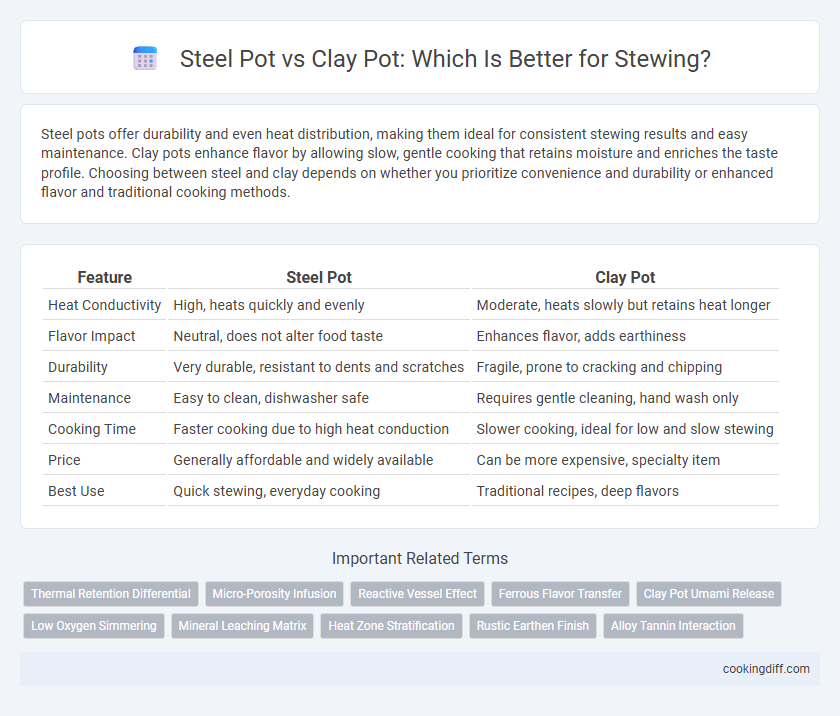 Steel Pot vs Clay Pot: Which Is Better for Stewing?

Steel pots offer durability and even heat distribution, making them ideal for consistent stewing results and easy maintenance. Clay pots enhance flavor by allowing slow, gentle cooking that retains moisture and enriches the taste profile. Choosing between steel and clay depends on whether you prioritize convenience and durability or enhanced flavor and traditional cooking methods.

| Feature | Steel Pot | Clay Pot |
|---|---|---|
| Heat Conductivity | High, heats quickly and evenly | Moderate, heats slowly but retains heat longer |
| Flavor Impact | Neutral, does not alter food taste | Enhances flavor, adds earthiness |
| Durability | Very durable, resistant to dents and scratches | Fragile, prone to cracking and chipping |
| Maintenance | Easy to clean, dishwasher safe | Requires gentle cleaning, hand wash only |
| Cooking Time | Faster cooking due to high heat conduction | Slower cooking, ideal for low and slow stewing |
| Price | Generally affordable and widely available | Can be more expensive, specialty item |
| Best Use | Quick stewing, everyday cooking | Traditional recipes, deep flavors |

Important Related Terms

Thermal Retention Differential
Micro-Porosity Infusion
Reactive Vessel Effect
Ferrous Flavor Transfer
Clay Pot Umami Release
Low Oxygen Simmering
Mineral Leaching Matrix
Heat Zone Stratification
Rustic Earthen Finish
Alloy Tannin Interaction

cookingdiff.com