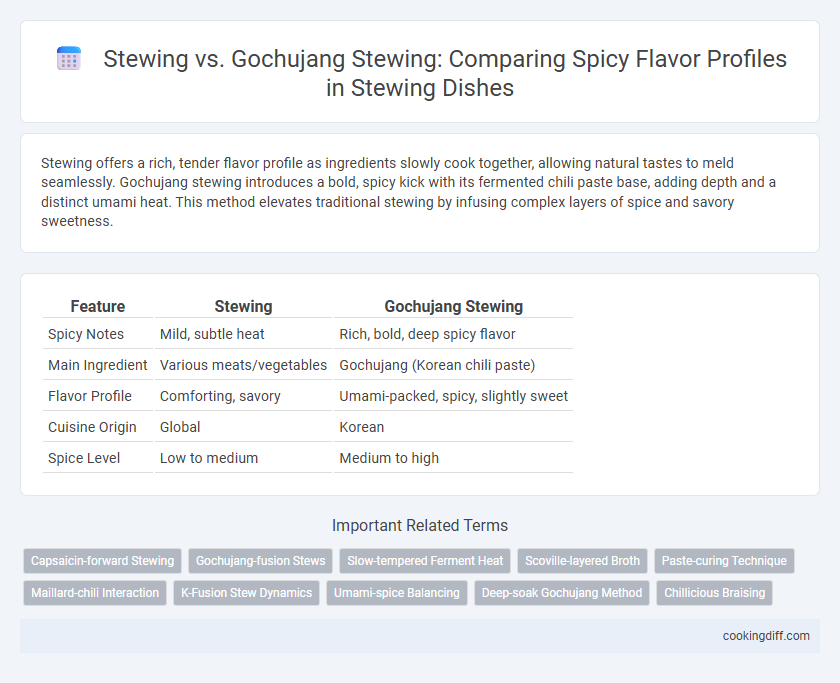 Stewing vs. Gochujang Stewing: Comparing Spicy Flavor Profiles in Stewing Dishes

Stewing offers a rich, tender flavor profile as ingredients slowly cook together, allowing natural tastes to meld seamlessly. Gochujang stewing introduces a bold, spicy kick with its fermented chili paste base, adding depth and a distinct umami heat. This method elevates traditional stewing by infusing complex layers of spice and savory sweetness.

| Feature | Stewing | Gochujang Stewing |
|---|---|---|
| Spicy Notes | Mild, subtle heat | Rich, bold, deep spicy flavor |
| Main Ingredient | Various meats/vegetables | Gochujang (Korean chili paste) |
| Flavor Profile | Comforting, savory | Umami-packed, spicy, slightly sweet |
| Cuisine Origin | Global | Korean |
| Spice Level | Low to medium | Medium to high |

Important Related Terms

Capsaicin-forward Stewing
Gochujang-fusion Stews
Slow-tempered Ferment Heat
Scoville-layered Broth
Paste-curing Technique
Maillard-chili Interaction
K-Fusion Stew Dynamics
Umami-spice Balancing
Deep-soak Gochujang Method
Chillicious Braising

cookingdiff.com