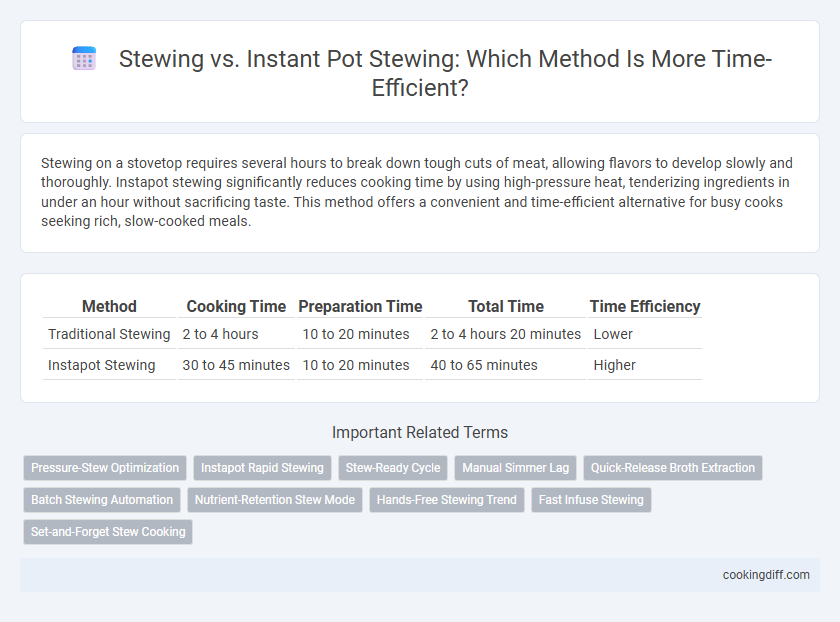 Stewing vs. Instant Pot Stewing: Which Method Is More Time-Efficient?

Stewing on a stovetop requires several hours to break down tough cuts of meat, allowing flavors to develop slowly and thoroughly. Instapot stewing significantly reduces cooking time by using high-pressure heat, tenderizing ingredients in under an hour without sacrificing taste. This method offers a convenient and time-efficient alternative for busy cooks seeking rich, slow-cooked meals.

| Method | Cooking Time | Preparation Time | Total Time | Time Efficiency |
|---|---|---|---|---|
| Traditional Stewing | 2 to 4 hours | 10 to 20 minutes | 2 to 4 hours 20 minutes | Lower |
| Instapot Stewing | 30 to 45 minutes | 10 to 20 minutes | 40 to 65 minutes | Higher |

Important Related Terms

Pressure-Stew Optimization
Instapot Rapid Stewing
Stew-Ready Cycle
Manual Simmer Lag
Quick-Release Broth Extraction
Batch Stewing Automation
Nutrient-Retention Stew Mode
Hands-Free Stewing Trend
Fast Infuse Stewing
Set-and-Forget Stew Cooking

cookingdiff.com