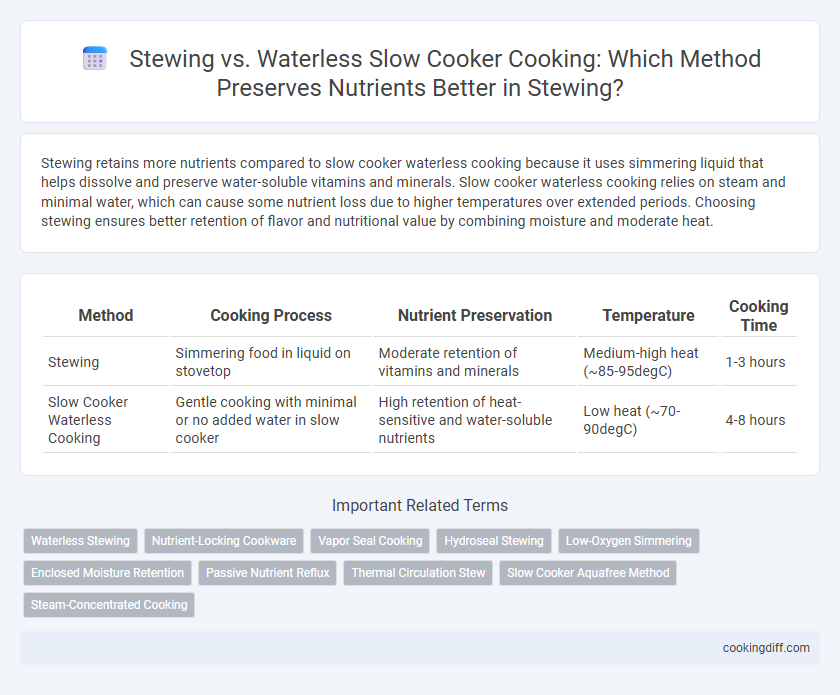 Stewing vs. Waterless Slow Cooker Cooking: Which Method Preserves Nutrients Better in Stewing?

Stewing retains more nutrients compared to slow cooker waterless cooking because it uses simmering liquid that helps dissolve and preserve water-soluble vitamins and minerals. Slow cooker waterless cooking relies on steam and minimal water, which can cause some nutrient loss due to higher temperatures over extended periods. Choosing stewing ensures better retention of flavor and nutritional value by combining moisture and moderate heat.

| Method | Cooking Process | Nutrient Preservation | Temperature | Cooking Time |
|---|---|---|---|---|
| Stewing | Simmering food in liquid on stovetop | Moderate retention of vitamins and minerals | Medium-high heat (~85-95degC) | 1-3 hours |
| Slow Cooker Waterless Cooking | Gentle cooking with minimal or no added water in slow cooker | High retention of heat-sensitive and water-soluble nutrients | Low heat (~70-90degC) | 4-8 hours |

Important Related Terms

Waterless Stewing
Nutrient-Locking Cookware
Vapor Seal Cooking
Hydroseal Stewing
Low-Oxygen Simmering
Enclosed Moisture Retention
Passive Nutrient Reflux
Thermal Circulation Stew
Slow Cooker Aquafree Method
Steam-Concentrated Cooking

cookingdiff.com