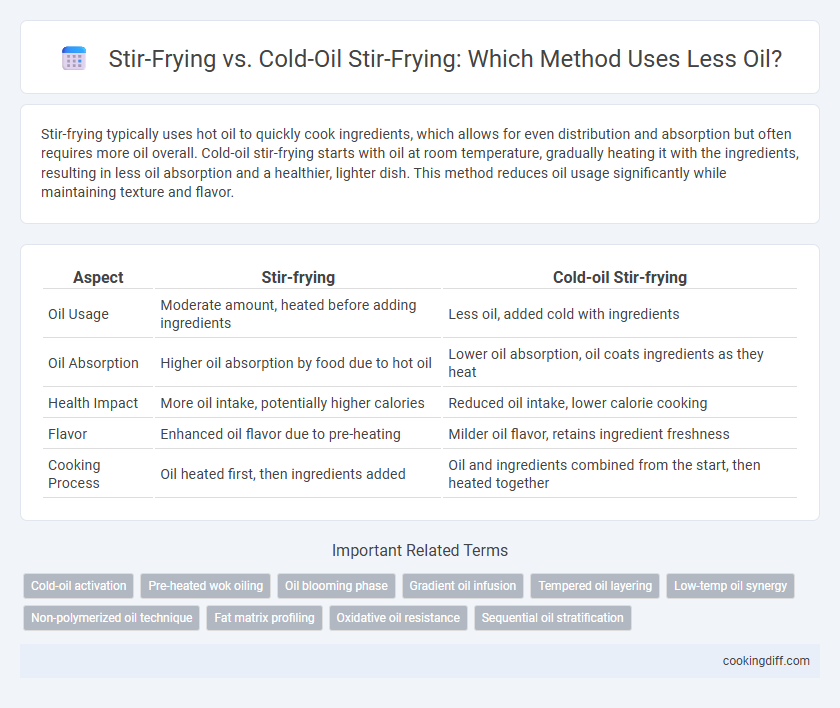 Stir-Frying vs. Cold-Oil Stir-Frying: Which Method Uses Less Oil?

Stir-frying typically uses hot oil to quickly cook ingredients, which allows for even distribution and absorption but often requires more oil overall. Cold-oil stir-frying starts with oil at room temperature, gradually heating it with the ingredients, resulting in less oil absorption and a healthier, lighter dish. This method reduces oil usage significantly while maintaining texture and flavor.

| Aspect | Stir-frying | Cold-oil Stir-frying |
|---|---|---|
| Oil Usage | Moderate amount, heated before adding ingredients | Less oil, added cold with ingredients |
| Oil Absorption | Higher oil absorption by food due to hot oil | Lower oil absorption, oil coats ingredients as they heat |
| Health Impact | More oil intake, potentially higher calories | Reduced oil intake, lower calorie cooking |
| Flavor | Enhanced oil flavor due to pre-heating | Milder oil flavor, retains ingredient freshness |
| Cooking Process | Oil heated first, then ingredients added | Oil and ingredients combined from the start, then heated together |

Important Related Terms

Cold-oil activation
Pre-heated wok oiling
Oil blooming phase
Gradient oil infusion
Tempered oil layering
Low-temp oil synergy
Non-polymerized oil technique
Fat matrix profiling
Oxidative oil resistance
Sequential oil stratification

cookingdiff.com