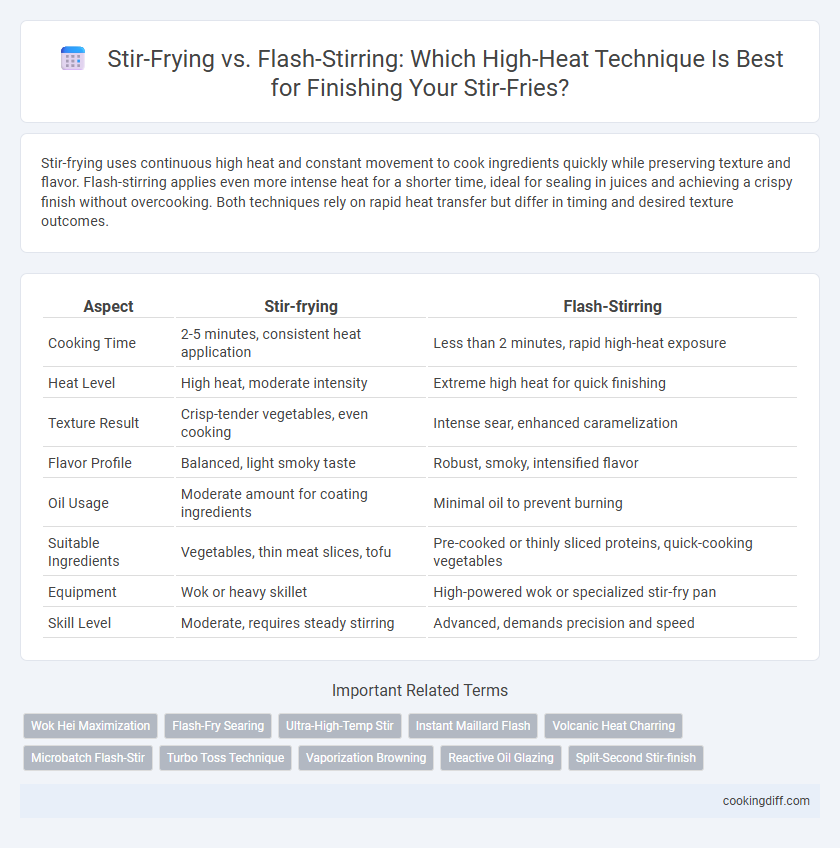 Stir-Frying vs. Flash-Stirring: Which High-Heat Technique Is Best for Finishing Your Stir-Fries?

Stir-frying uses continuous high heat and constant movement to cook ingredients quickly while preserving texture and flavor. Flash-stirring applies even more intense heat for a shorter time, ideal for sealing in juices and achieving a crispy finish without overcooking. Both techniques rely on rapid heat transfer but differ in timing and desired texture outcomes.

| Aspect | Stir-frying | Flash-Stirring |
|---|---|---|
| Cooking Time | 2-5 minutes, consistent heat application | Less than 2 minutes, rapid high-heat exposure |
| Heat Level | High heat, moderate intensity | Extreme high heat for quick finishing |
| Texture Result | Crisp-tender vegetables, even cooking | Intense sear, enhanced caramelization |
| Flavor Profile | Balanced, light smoky taste | Robust, smoky, intensified flavor |
| Oil Usage | Moderate amount for coating ingredients | Minimal oil to prevent burning |
| Suitable Ingredients | Vegetables, thin meat slices, tofu | Pre-cooked or thinly sliced proteins, quick-cooking vegetables |
| Equipment | Wok or heavy skillet | High-powered wok or specialized stir-fry pan |
| Skill Level | Moderate, requires steady stirring | Advanced, demands precision and speed |

Important Related Terms

Wok Hei Maximization
Flash-Fry Searing
Ultra-High-Temp Stir
Instant Maillard Flash
Volcanic Heat Charring
Microbatch Flash-Stir
Turbo Toss Technique
Vaporization Browning
Reactive Oil Glazing
Split-Second Stir-finish

cookingdiff.com