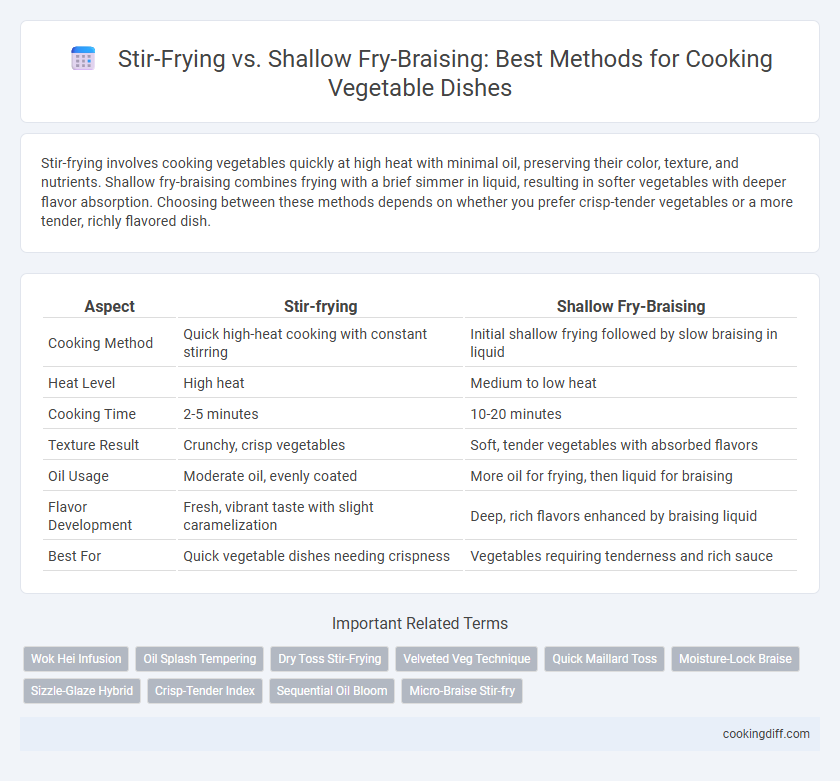 Stir-Frying vs. Shallow Fry-Braising: Best Methods for Cooking Vegetable Dishes

Stir-frying involves cooking vegetables quickly at high heat with minimal oil, preserving their color, texture, and nutrients. Shallow fry-braising combines frying with a brief simmer in liquid, resulting in softer vegetables with deeper flavor absorption. Choosing between these methods depends on whether you prefer crisp-tender vegetables or a more tender, richly flavored dish.

| Aspect | Stir-frying | Shallow Fry-Braising |
|---|---|---|
| Cooking Method | Quick high-heat cooking with constant stirring | Initial shallow frying followed by slow braising in liquid |
| Heat Level | High heat | Medium to low heat |
| Cooking Time | 2-5 minutes | 10-20 minutes |
| Texture Result | Crunchy, crisp vegetables | Soft, tender vegetables with absorbed flavors |
| Oil Usage | Moderate oil, evenly coated | More oil for frying, then liquid for braising |
| Flavor Development | Fresh, vibrant taste with slight caramelization | Deep, rich flavors enhanced by braising liquid |
| Best For | Quick vegetable dishes needing crispness | Vegetables requiring tenderness and rich sauce |

Important Related Terms

Wok Hei Infusion
Oil Splash Tempering
Dry Toss Stir-Frying
Velveted Veg Technique
Quick Maillard Toss
Moisture-Lock Braise
Sizzle-Glaze Hybrid
Crisp-Tender Index
Sequential Oil Bloom
Micro-Braise Stir-fry

cookingdiff.com