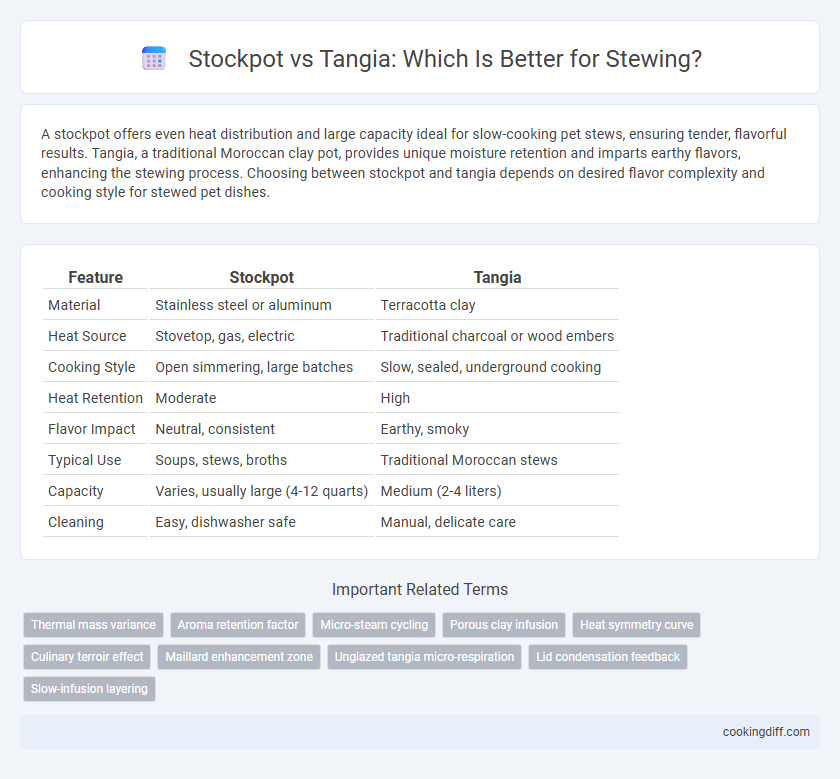 Stockpot vs Tangia: Which Is Better for Stewing?

A stockpot offers even heat distribution and large capacity ideal for slow-cooking pet stews, ensuring tender, flavorful results. Tangia, a traditional Moroccan clay pot, provides unique moisture retention and imparts earthy flavors, enhancing the stewing process. Choosing between stockpot and tangia depends on desired flavor complexity and cooking style for stewed pet dishes.

| Feature | Stockpot | Tangia |
|---|---|---|
| Material | Stainless steel or aluminum | Terracotta clay |
| Heat Source | Stovetop, gas, electric | Traditional charcoal or wood embers |
| Cooking Style | Open simmering, large batches | Slow, sealed, underground cooking |
| Heat Retention | Moderate | High |
| Flavor Impact | Neutral, consistent | Earthy, smoky |
| Typical Use | Soups, stews, broths | Traditional Moroccan stews |
| Capacity | Varies, usually large (4-12 quarts) | Medium (2-4 liters) |
| Cleaning | Easy, dishwasher safe | Manual, delicate care |

Important Related Terms

Thermal mass variance
Aroma retention factor
Micro-steam cycling
Porous clay infusion
Heat symmetry curve
Culinary terroir effect
Maillard enhancement zone
Unglazed tangia micro-respiration
Lid condensation feedback
Slow-infusion layering

cookingdiff.com