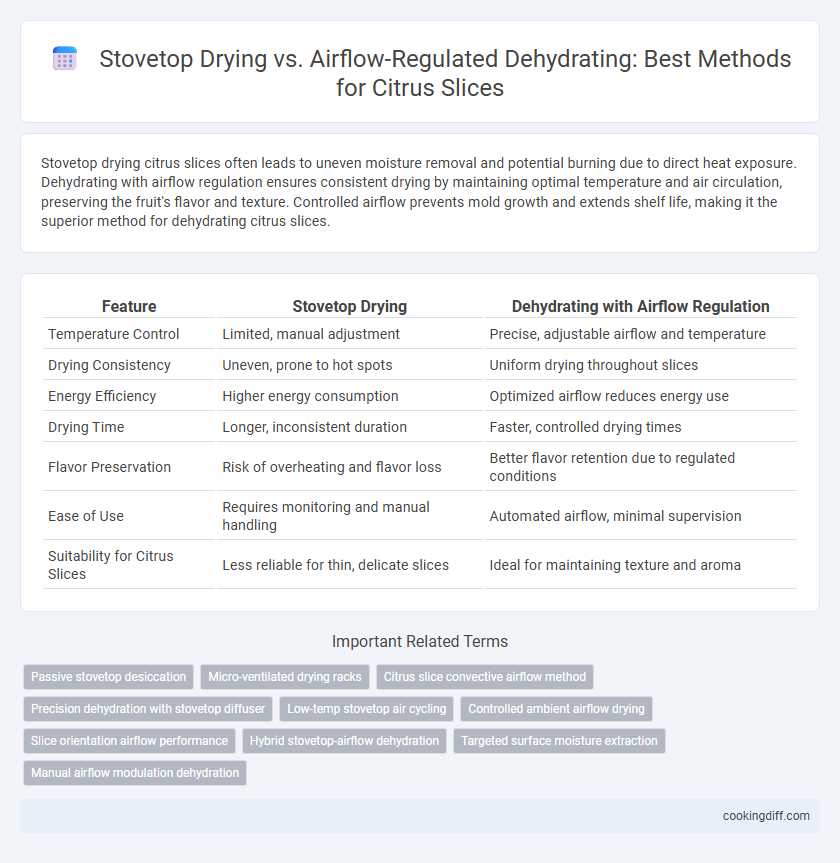 Stovetop Drying vs. Airflow-Regulated Dehydrating: Best Methods for Citrus Slices

Stovetop drying citrus slices often leads to uneven moisture removal and potential burning due to direct heat exposure. Dehydrating with airflow regulation ensures consistent drying by maintaining optimal temperature and air circulation, preserving the fruit's flavor and texture. Controlled airflow prevents mold growth and extends shelf life, making it the superior method for dehydrating citrus slices.

| Feature | Stovetop Drying | Dehydrating with Airflow Regulation |
|---|---|---|
| Temperature Control | Limited, manual adjustment | Precise, adjustable airflow and temperature |
| Drying Consistency | Uneven, prone to hot spots | Uniform drying throughout slices |
| Energy Efficiency | Higher energy consumption | Optimized airflow reduces energy use |
| Drying Time | Longer, inconsistent duration | Faster, controlled drying times |
| Flavor Preservation | Risk of overheating and flavor loss | Better flavor retention due to regulated conditions |
| Ease of Use | Requires monitoring and manual handling | Automated airflow, minimal supervision |
| Suitability for Citrus Slices | Less reliable for thin, delicate slices | Ideal for maintaining texture and aroma |

Important Related Terms

Passive stovetop desiccation
Micro-ventilated drying racks
Citrus slice convective airflow method
Precision dehydration with stovetop diffuser
Low-temp stovetop air cycling
Controlled ambient airflow drying
Slice orientation airflow performance
Hybrid stovetop-airflow dehydration
Targeted surface moisture extraction
Manual airflow modulation dehydration

cookingdiff.com