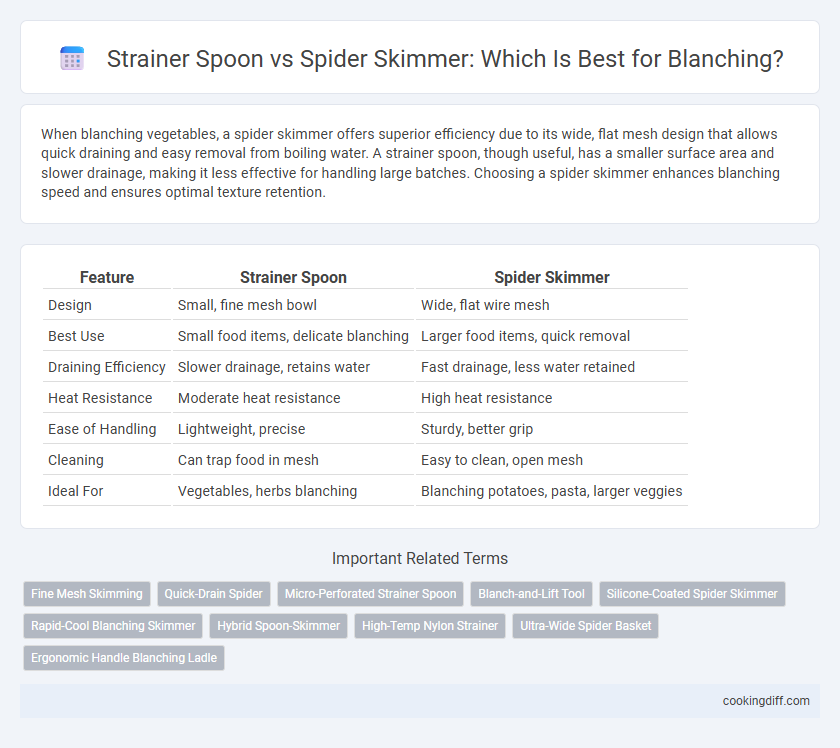 Strainer Spoon vs Spider Skimmer: Which Is Best for Blanching?

When blanching vegetables, a spider skimmer offers superior efficiency due to its wide, flat mesh design that allows quick draining and easy removal from boiling water. A strainer spoon, though useful, has a smaller surface area and slower drainage, making it less effective for handling large batches. Choosing a spider skimmer enhances blanching speed and ensures optimal texture retention.

| Feature | Strainer Spoon | Spider Skimmer |
|---|---|---|
| Design | Small, fine mesh bowl | Wide, flat wire mesh |
| Best Use | Small food items, delicate blanching | Larger food items, quick removal |
| Draining Efficiency | Slower drainage, retains water | Fast drainage, less water retained |
| Heat Resistance | Moderate heat resistance | High heat resistance |
| Ease of Handling | Lightweight, precise | Sturdy, better grip |
| Cleaning | Can trap food in mesh | Easy to clean, open mesh |
| Ideal For | Vegetables, herbs blanching | Blanching potatoes, pasta, larger veggies |

Important Related Terms

Fine Mesh Skimming
Quick-Drain Spider
Micro-Perforated Strainer Spoon
Blanch-and-Lift Tool
Silicone-Coated Spider Skimmer
Rapid-Cool Blanching Skimmer
Hybrid Spoon-Skimmer
High-Temp Nylon Strainer
Ultra-Wide Spider Basket
Ergonomic Handle Blanching Ladle

cookingdiff.com