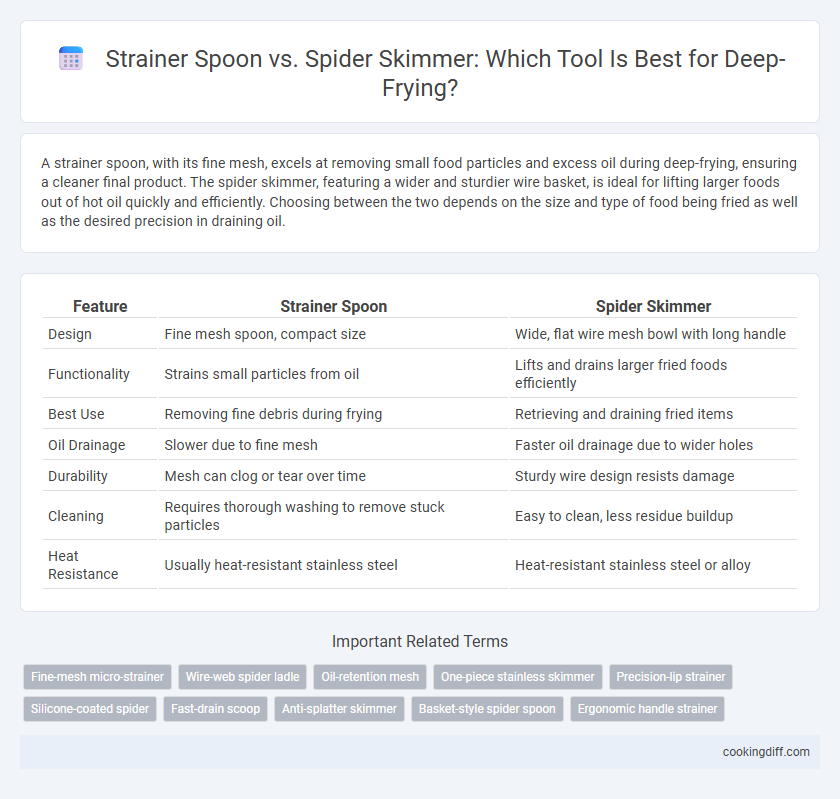 Strainer Spoon vs. Spider Skimmer: Which Tool Is Best for Deep-Frying?

A strainer spoon, with its fine mesh, excels at removing small food particles and excess oil during deep-frying, ensuring a cleaner final product. The spider skimmer, featuring a wider and sturdier wire basket, is ideal for lifting larger foods out of hot oil quickly and efficiently. Choosing between the two depends on the size and type of food being fried as well as the desired precision in draining oil.

| Feature | Strainer Spoon | Spider Skimmer |
|---|---|---|
| Design | Fine mesh spoon, compact size | Wide, flat wire mesh bowl with long handle |
| Functionality | Strains small particles from oil | Lifts and drains larger fried foods efficiently |
| Best Use | Removing fine debris during frying | Retrieving and draining fried items |
| Oil Drainage | Slower due to fine mesh | Faster oil drainage due to wider holes |
| Durability | Mesh can clog or tear over time | Sturdy wire design resists damage |
| Cleaning | Requires thorough washing to remove stuck particles | Easy to clean, less residue buildup |
| Heat Resistance | Usually heat-resistant stainless steel | Heat-resistant stainless steel or alloy |

Important Related Terms

Fine-mesh micro-strainer
Wire-web spider ladle
Oil-retention mesh
One-piece stainless skimmer
Precision-lip strainer
Silicone-coated spider
Fast-drain scoop
Anti-splatter skimmer
Basket-style spider spoon
Ergonomic handle strainer

cookingdiff.com