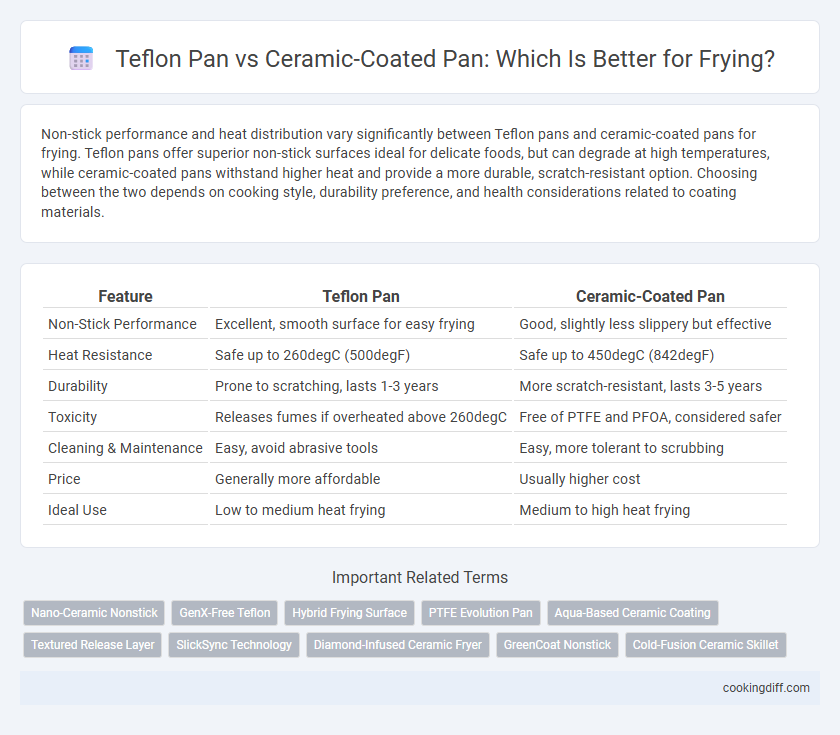 Teflon Pan vs Ceramic-Coated Pan: Which Is Better for Frying?

Non-stick performance and heat distribution vary significantly between Teflon pans and ceramic-coated pans for frying. Teflon pans offer superior non-stick surfaces ideal for delicate foods, but can degrade at high temperatures, while ceramic-coated pans withstand higher heat and provide a more durable, scratch-resistant option. Choosing between the two depends on cooking style, durability preference, and health considerations related to coating materials.

| Feature | Teflon Pan | Ceramic-Coated Pan |
|---|---|---|
| Non-Stick Performance | Excellent, smooth surface for easy frying | Good, slightly less slippery but effective |
| Heat Resistance | Safe up to 260degC (500degF) | Safe up to 450degC (842degF) |
| Durability | Prone to scratching, lasts 1-3 years | More scratch-resistant, lasts 3-5 years |
| Toxicity | Releases fumes if overheated above 260degC | Free of PTFE and PFOA, considered safer |
| Cleaning & Maintenance | Easy, avoid abrasive tools | Easy, more tolerant to scrubbing |
| Price | Generally more affordable | Usually higher cost |
| Ideal Use | Low to medium heat frying | Medium to high heat frying |

Important Related Terms

Nano-Ceramic Nonstick
GenX-Free Teflon
Hybrid Frying Surface
PTFE Evolution Pan
Aqua-Based Ceramic Coating
Textured Release Layer
SlickSync Technology
Diamond-Infused Ceramic Fryer
GreenCoat Nonstick
Cold-Fusion Ceramic Skillet

cookingdiff.com