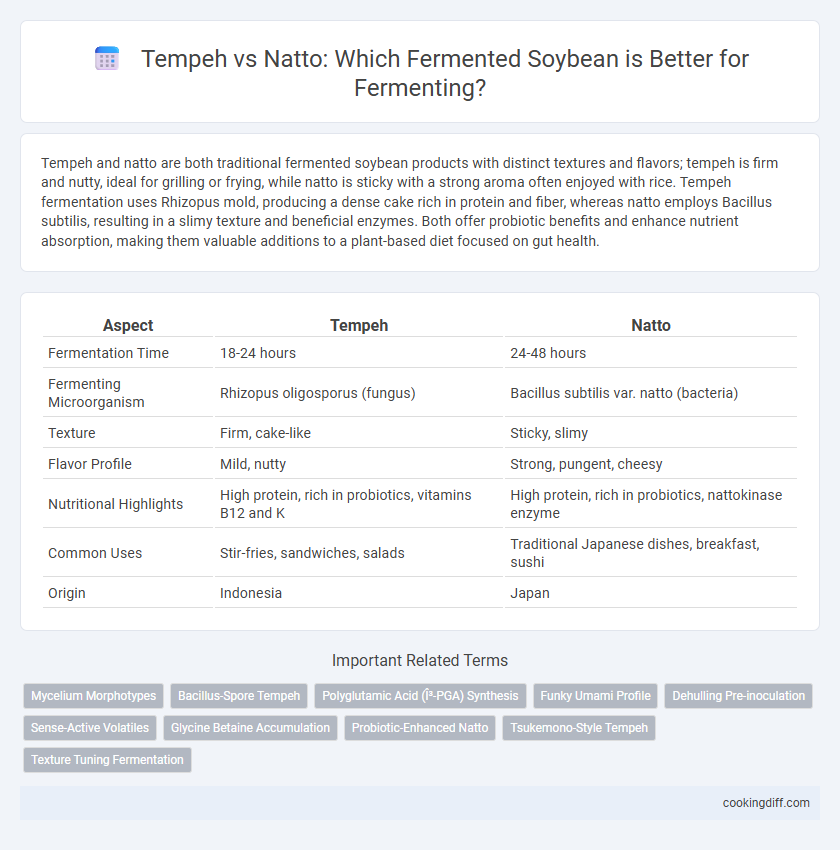 Tempeh vs Natto: Which Fermented Soybean is Better for Fermenting?

Tempeh and natto are both traditional fermented soybean products with distinct textures and flavors; tempeh is firm and nutty, ideal for grilling or frying, while natto is sticky with a strong aroma often enjoyed with rice. Tempeh fermentation uses Rhizopus mold, producing a dense cake rich in protein and fiber, whereas natto employs Bacillus subtilis, resulting in a slimy texture and beneficial enzymes. Both offer probiotic benefits and enhance nutrient absorption, making them valuable additions to a plant-based diet focused on gut health.

| Aspect | Tempeh | Natto |
|---|---|---|
| Fermentation Time | 18-24 hours | 24-48 hours |
| Fermenting Microorganism | Rhizopus oligosporus (fungus) | Bacillus subtilis var. natto (bacteria) |
| Texture | Firm, cake-like | Sticky, slimy |
| Flavor Profile | Mild, nutty | Strong, pungent, cheesy |
| Nutritional Highlights | High protein, rich in probiotics, vitamins B12 and K | High protein, rich in probiotics, nattokinase enzyme |
| Common Uses | Stir-fries, sandwiches, salads | Traditional Japanese dishes, breakfast, sushi |
| Origin | Indonesia | Japan |

Important Related Terms

Mycelium Morphotypes
Bacillus-Spore Tempeh
Polyglutamic Acid (Î³-PGA) Synthesis
Funky Umami Profile
Dehulling Pre-inoculation
Sense-Active Volatiles
Glycine Betaine Accumulation
Probiotic-Enhanced Natto
Tsukemono-Style Tempeh
Texture Tuning Fermentation

cookingdiff.com