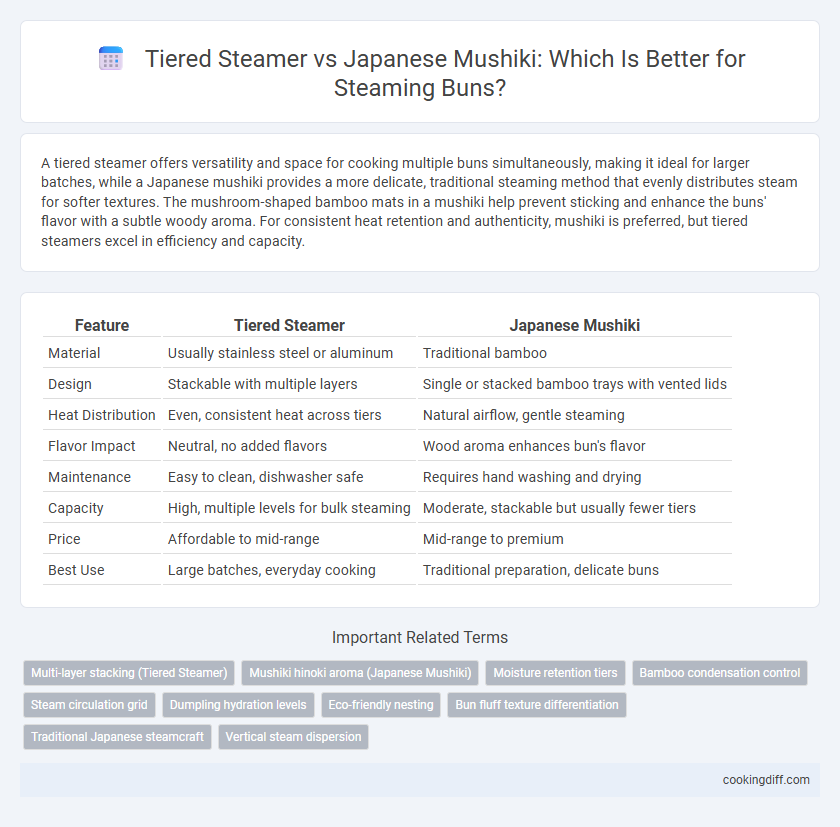 Tiered Steamer vs Japanese Mushiki: Which Is Better for Steaming Buns?

A tiered steamer offers versatility and space for cooking multiple buns simultaneously, making it ideal for larger batches, while a Japanese mushiki provides a more delicate, traditional steaming method that evenly distributes steam for softer textures. The mushroom-shaped bamboo mats in a mushiki help prevent sticking and enhance the buns' flavor with a subtle woody aroma. For consistent heat retention and authenticity, mushiki is preferred, but tiered steamers excel in efficiency and capacity.

| Feature | Tiered Steamer | Japanese Mushiki |
|---|---|---|
| Material | Usually stainless steel or aluminum | Traditional bamboo |
| Design | Stackable with multiple layers | Single or stacked bamboo trays with vented lids |
| Heat Distribution | Even, consistent heat across tiers | Natural airflow, gentle steaming |
| Flavor Impact | Neutral, no added flavors | Wood aroma enhances bun's flavor |
| Maintenance | Easy to clean, dishwasher safe | Requires hand washing and drying |
| Capacity | High, multiple levels for bulk steaming | Moderate, stackable but usually fewer tiers |
| Price | Affordable to mid-range | Mid-range to premium |
| Best Use | Large batches, everyday cooking | Traditional preparation, delicate buns |

Important Related Terms

Multi-layer stacking (Tiered Steamer)
Mushiki hinoki aroma (Japanese Mushiki)
Moisture retention tiers
Bamboo condensation control
Steam circulation grid
Dumpling hydration levels
Eco-friendly nesting
Bun fluff texture differentiation
Traditional Japanese steamcraft
Vertical steam dispersion

cookingdiff.com