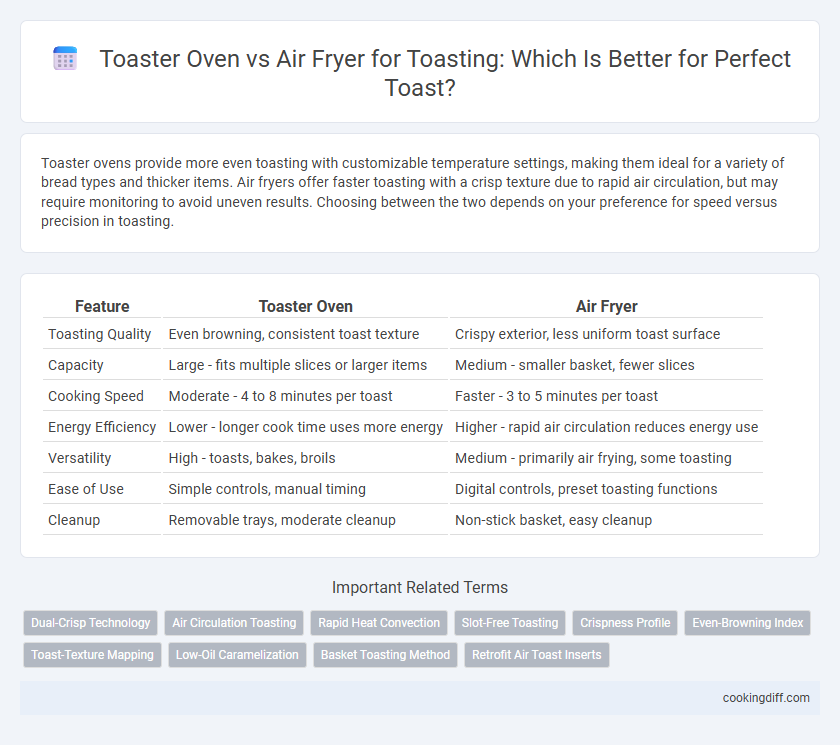 Toaster Oven vs Air Fryer for Toasting: Which Is Better for Perfect Toast?

Toaster ovens provide more even toasting with customizable temperature settings, making them ideal for a variety of bread types and thicker items. Air fryers offer faster toasting with a crisp texture due to rapid air circulation, but may require monitoring to avoid uneven results. Choosing between the two depends on your preference for speed versus precision in toasting.

| Feature | Toaster Oven | Air Fryer |
|---|---|---|
| Toasting Quality | Even browning, consistent toast texture | Crispy exterior, less uniform toast surface |
| Capacity | Large - fits multiple slices or larger items | Medium - smaller basket, fewer slices |
| Cooking Speed | Moderate - 4 to 8 minutes per toast | Faster - 3 to 5 minutes per toast |
| Energy Efficiency | Lower - longer cook time uses more energy | Higher - rapid air circulation reduces energy use |
| Versatility | High - toasts, bakes, broils | Medium - primarily air frying, some toasting |
| Ease of Use | Simple controls, manual timing | Digital controls, preset toasting functions |
| Cleanup | Removable trays, moderate cleanup | Non-stick basket, easy cleanup |

Important Related Terms

Dual-Crisp Technology
Air Circulation Toasting
Rapid Heat Convection
Slot-Free Toasting
Crispness Profile
Even-Browning Index
Toast-Texture Mapping
Low-Oil Caramelization
Basket Toasting Method
Retrofit Air Toast Inserts

cookingdiff.com