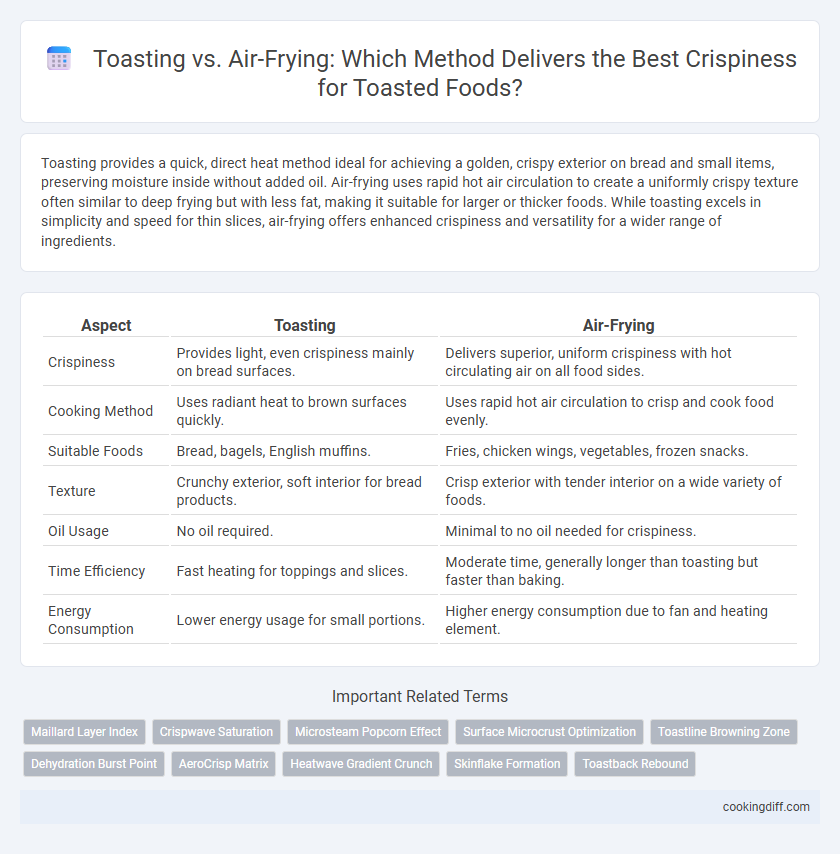 Toasting vs. Air-Frying: Which Method Delivers the Best Crispiness for Toasted Foods?

Toasting provides a quick, direct heat method ideal for achieving a golden, crispy exterior on bread and small items, preserving moisture inside without added oil. Air-frying uses rapid hot air circulation to create a uniformly crispy texture often similar to deep frying but with less fat, making it suitable for larger or thicker foods. While toasting excels in simplicity and speed for thin slices, air-frying offers enhanced crispiness and versatility for a wider range of ingredients.

| Aspect | Toasting | Air-Frying |
|---|---|---|
| Crispiness | Provides light, even crispiness mainly on bread surfaces. | Delivers superior, uniform crispiness with hot circulating air on all food sides. |
| Cooking Method | Uses radiant heat to brown surfaces quickly. | Uses rapid hot air circulation to crisp and cook food evenly. |
| Suitable Foods | Bread, bagels, English muffins. | Fries, chicken wings, vegetables, frozen snacks. |
| Texture | Crunchy exterior, soft interior for bread products. | Crisp exterior with tender interior on a wide variety of foods. |
| Oil Usage | No oil required. | Minimal to no oil needed for crispiness. |
| Time Efficiency | Fast heating for toppings and slices. | Moderate time, generally longer than toasting but faster than baking. |
| Energy Consumption | Lower energy usage for small portions. | Higher energy consumption due to fan and heating element. |

Important Related Terms

Maillard Layer Index
Crispwave Saturation
Microsteam Popcorn Effect
Surface Microcrust Optimization
Toastline Browning Zone
Dehydration Burst Point
AeroCrisp Matrix
Heatwave Gradient Crunch
Skinflake Formation
Toastback Rebound

cookingdiff.com