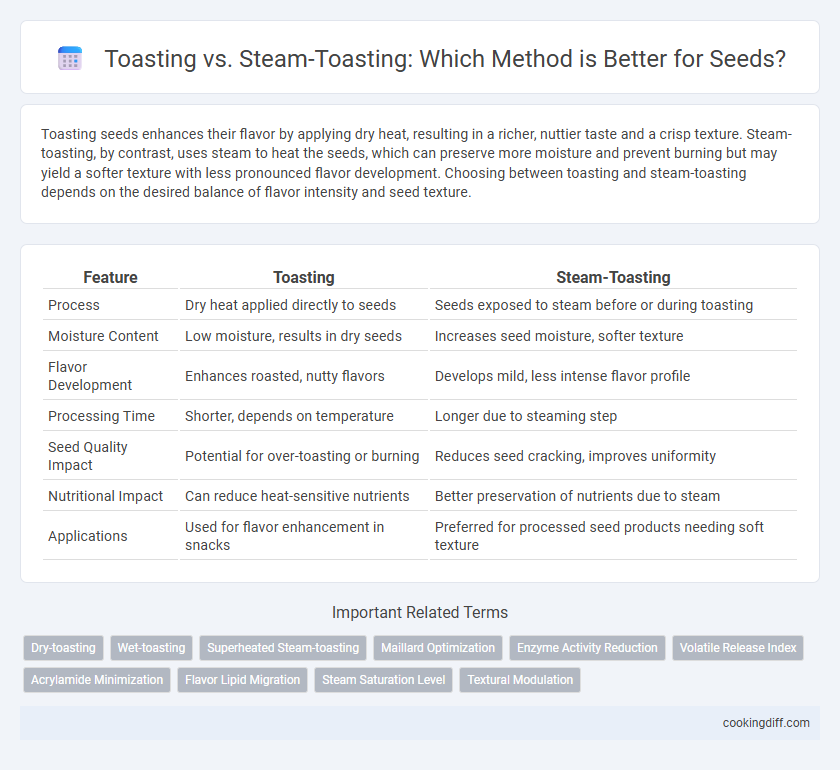 Toasting vs. Steam-Toasting: Which Method is Better for Seeds?

Toasting seeds enhances their flavor by applying dry heat, resulting in a richer, nuttier taste and a crisp texture. Steam-toasting, by contrast, uses steam to heat the seeds, which can preserve more moisture and prevent burning but may yield a softer texture with less pronounced flavor development. Choosing between toasting and steam-toasting depends on the desired balance of flavor intensity and seed texture.

| Feature | Toasting | Steam-Toasting |
|---|---|---|
| Process | Dry heat applied directly to seeds | Seeds exposed to steam before or during toasting |
| Moisture Content | Low moisture, results in dry seeds | Increases seed moisture, softer texture |
| Flavor Development | Enhances roasted, nutty flavors | Develops mild, less intense flavor profile |
| Processing Time | Shorter, depends on temperature | Longer due to steaming step |
| Seed Quality Impact | Potential for over-toasting or burning | Reduces seed cracking, improves uniformity |
| Nutritional Impact | Can reduce heat-sensitive nutrients | Better preservation of nutrients due to steam |
| Applications | Used for flavor enhancement in snacks | Preferred for processed seed products needing soft texture |

Important Related Terms

Dry-toasting Wet-toasting Superheated Steam-toasting Maillard Optimization Enzyme Activity Reduction Volatile Release Index Acrylamide Minimization Flavor Lipid Migration Steam Saturation Level Textural Modulation

cookingdiff.com