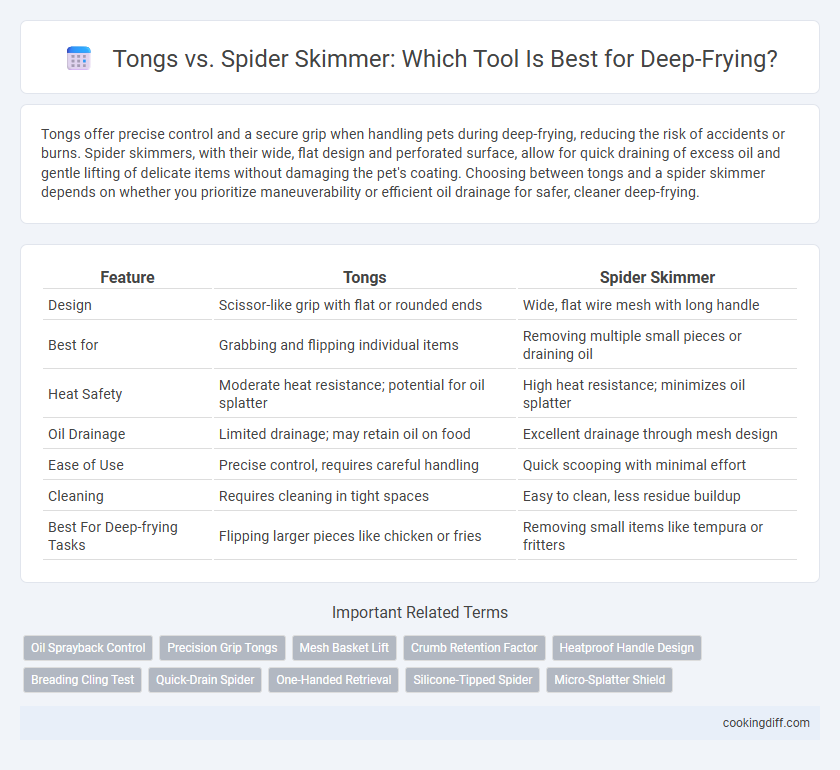 Tongs vs. Spider Skimmer: Which Tool Is Best for Deep-Frying?

Tongs offer precise control and a secure grip when handling pets during deep-frying, reducing the risk of accidents or burns. Spider skimmers, with their wide, flat design and perforated surface, allow for quick draining of excess oil and gentle lifting of delicate items without damaging the pet's coating. Choosing between tongs and a spider skimmer depends on whether you prioritize maneuverability or efficient oil drainage for safer, cleaner deep-frying.

| Feature | Tongs | Spider Skimmer |
|---|---|---|
| Design | Scissor-like grip with flat or rounded ends | Wide, flat wire mesh with long handle |
| Best for | Grabbing and flipping individual items | Removing multiple small pieces or draining oil |
| Heat Safety | Moderate heat resistance; potential for oil splatter | High heat resistance; minimizes oil splatter |
| Oil Drainage | Limited drainage; may retain oil on food | Excellent drainage through mesh design |
| Ease of Use | Precise control, requires careful handling | Quick scooping with minimal effort |
| Cleaning | Requires cleaning in tight spaces | Easy to clean, less residue buildup |
| Best For Deep-frying Tasks | Flipping larger pieces like chicken or fries | Removing small items like tempura or fritters |

Important Related Terms

Oil Sprayback Control
Precision Grip Tongs
Mesh Basket Lift
Crumb Retention Factor
Heatproof Handle Design
Breading Cling Test
Quick-Drain Spider
One-Handed Retrieval
Silicone-Tipped Spider
Micro-Splatter Shield

cookingdiff.com