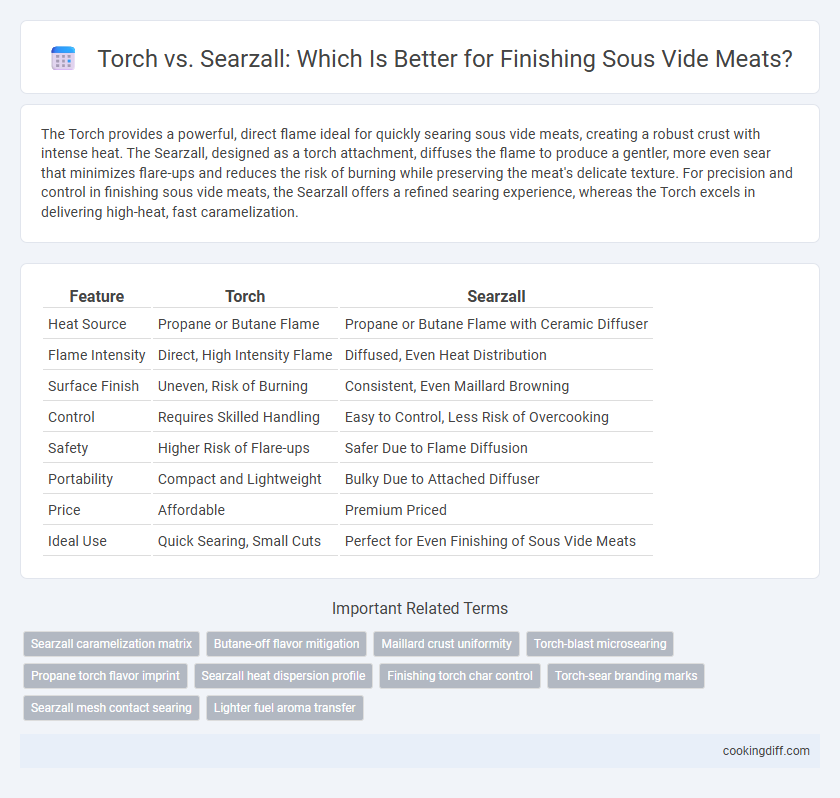 Torch vs. Searzall: Which Is Better for Finishing Sous Vide Meats?

The Torch provides a powerful, direct flame ideal for quickly searing sous vide meats, creating a robust crust with intense heat. The Searzall, designed as a torch attachment, diffuses the flame to produce a gentler, more even sear that minimizes flare-ups and reduces the risk of burning while preserving the meat's delicate texture. For precision and control in finishing sous vide meats, the Searzall offers a refined searing experience, whereas the Torch excels in delivering high-heat, fast caramelization.

| Feature | Torch | Searzall |
|---|---|---|
| Heat Source | Propane or Butane Flame | Propane or Butane Flame with Ceramic Diffuser |
| Flame Intensity | Direct, High Intensity Flame | Diffused, Even Heat Distribution |
| Surface Finish | Uneven, Risk of Burning | Consistent, Even Maillard Browning |
| Control | Requires Skilled Handling | Easy to Control, Less Risk of Overcooking |
| Safety | Higher Risk of Flare-ups | Safer Due to Flame Diffusion |
| Portability | Compact and Lightweight | Bulky Due to Attached Diffuser |
| Price | Affordable | Premium Priced |
| Ideal Use | Quick Searing, Small Cuts | Perfect for Even Finishing of Sous Vide Meats |

Important Related Terms

Searzall caramelization matrix
Butane-off flavor mitigation
Maillard crust uniformity
Torch-blast microsearing
Propane torch flavor imprint
Searzall heat dispersion profile
Finishing torch char control
Torch-sear branding marks
Searzall mesh contact searing
Lighter fuel aroma transfer

cookingdiff.com