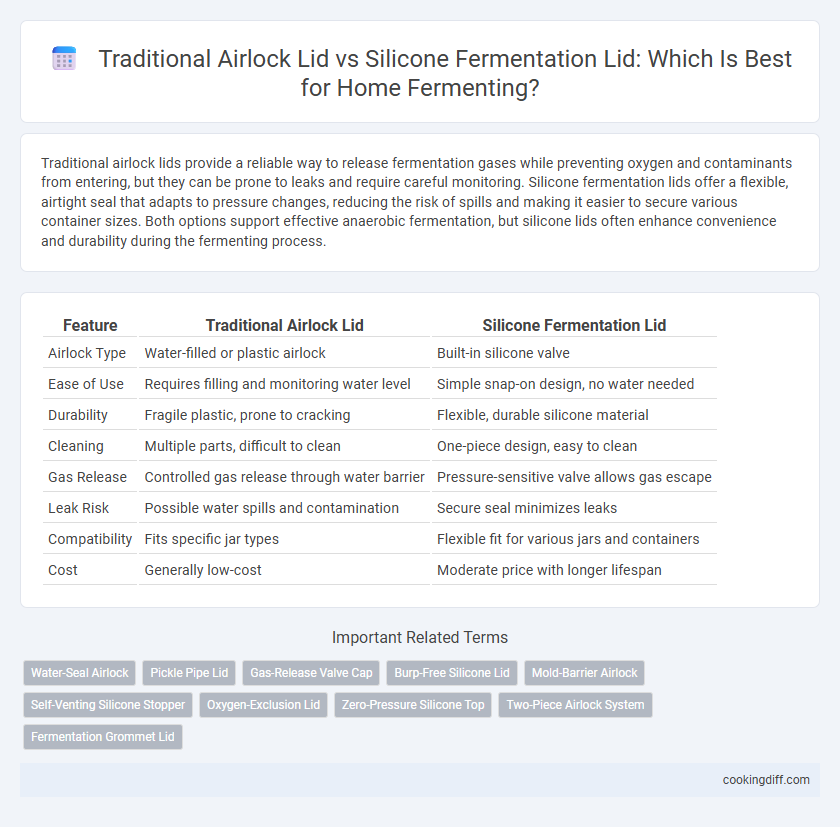 Traditional Airlock Lid vs Silicone Fermentation Lid: Which Is Best for Home Fermenting?

Traditional airlock lids provide a reliable way to release fermentation gases while preventing oxygen and contaminants from entering, but they can be prone to leaks and require careful monitoring. Silicone fermentation lids offer a flexible, airtight seal that adapts to pressure changes, reducing the risk of spills and making it easier to secure various container sizes. Both options support effective anaerobic fermentation, but silicone lids often enhance convenience and durability during the fermenting process.

| Feature | Traditional Airlock Lid | Silicone Fermentation Lid |
|---|---|---|
| Airlock Type | Water-filled or plastic airlock | Built-in silicone valve |
| Ease of Use | Requires filling and monitoring water level | Simple snap-on design, no water needed |
| Durability | Fragile plastic, prone to cracking | Flexible, durable silicone material |
| Cleaning | Multiple parts, difficult to clean | One-piece design, easy to clean |
| Gas Release | Controlled gas release through water barrier | Pressure-sensitive valve allows gas escape |
| Leak Risk | Possible water spills and contamination | Secure seal minimizes leaks |
| Compatibility | Fits specific jar types | Flexible fit for various jars and containers |
| Cost | Generally low-cost | Moderate price with longer lifespan |

Important Related Terms

Water-Seal Airlock
Pickle Pipe Lid
Gas-Release Valve Cap
Burp-Free Silicone Lid
Mold-Barrier Airlock
Self-Venting Silicone Stopper
Oxygen-Exclusion Lid
Zero-Pressure Silicone Top
Two-Piece Airlock System
Fermentation Grommet Lid

cookingdiff.com