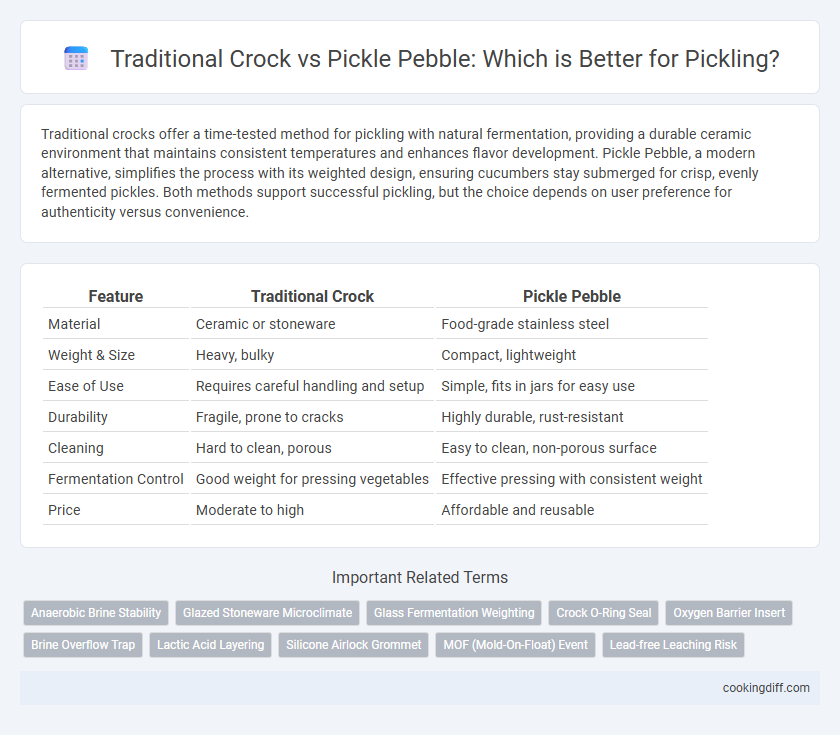 Traditional Crock vs Pickle Pebble: Which is Better for Pickling?

Traditional crocks offer a time-tested method for pickling with natural fermentation, providing a durable ceramic environment that maintains consistent temperatures and enhances flavor development. Pickle Pebble, a modern alternative, simplifies the process with its weighted design, ensuring cucumbers stay submerged for crisp, evenly fermented pickles. Both methods support successful pickling, but the choice depends on user preference for authenticity versus convenience.

| Feature | Traditional Crock | Pickle Pebble |
|---|---|---|
| Material | Ceramic or stoneware | Food-grade stainless steel |
| Weight & Size | Heavy, bulky | Compact, lightweight |
| Ease of Use | Requires careful handling and setup | Simple, fits in jars for easy use |
| Durability | Fragile, prone to cracks | Highly durable, rust-resistant |
| Cleaning | Hard to clean, porous | Easy to clean, non-porous surface |
| Fermentation Control | Good weight for pressing vegetables | Effective pressing with consistent weight |
| Price | Moderate to high | Affordable and reusable |

Important Related Terms

Anaerobic Brine Stability
Glazed Stoneware Microclimate
Glass Fermentation Weighting
Crock O-Ring Seal
Oxygen Barrier Insert
Brine Overflow Trap
Lactic Acid Layering
Silicone Airlock Grommet
MOF (Mold-On-Float) Event
Lead-free Leaching Risk

cookingdiff.com