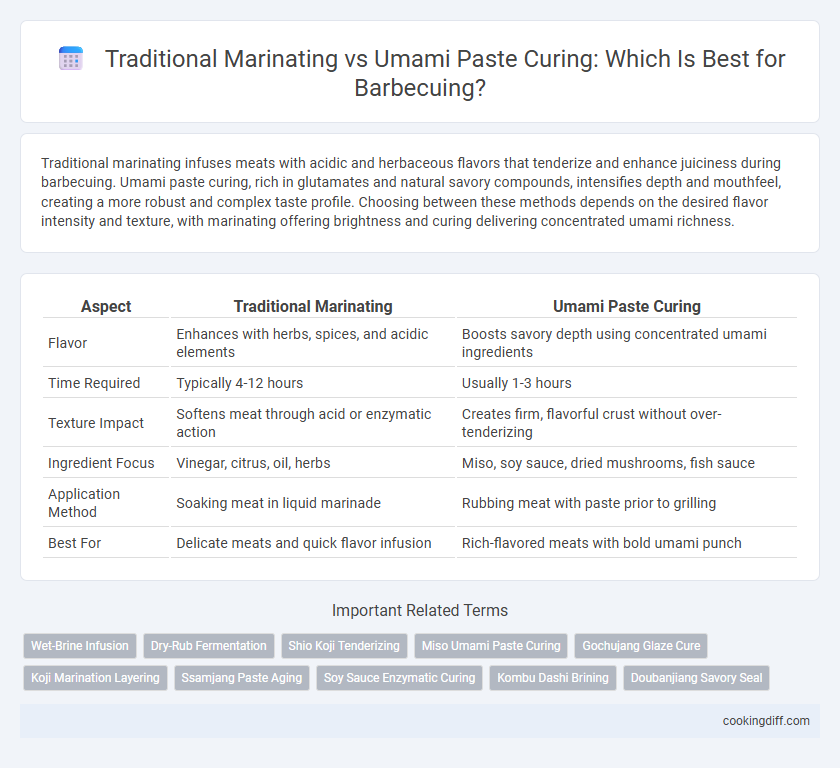 Traditional Marinating vs Umami Paste Curing: Which Is Best for Barbecuing?

Traditional marinating infuses meats with acidic and herbaceous flavors that tenderize and enhance juiciness during barbecuing. Umami paste curing, rich in glutamates and natural savory compounds, intensifies depth and mouthfeel, creating a more robust and complex taste profile. Choosing between these methods depends on the desired flavor intensity and texture, with marinating offering brightness and curing delivering concentrated umami richness.

| Aspect | Traditional Marinating | Umami Paste Curing |
|---|---|---|
| Flavor | Enhances with herbs, spices, and acidic elements | Boosts savory depth using concentrated umami ingredients |
| Time Required | Typically 4-12 hours | Usually 1-3 hours |
| Texture Impact | Softens meat through acid or enzymatic action | Creates firm, flavorful crust without over-tenderizing |
| Ingredient Focus | Vinegar, citrus, oil, herbs | Miso, soy sauce, dried mushrooms, fish sauce |
| Application Method | Soaking meat in liquid marinade | Rubbing meat with paste prior to grilling |
| Best For | Delicate meats and quick flavor infusion | Rich-flavored meats with bold umami punch |

Important Related Terms

Wet-Brine Infusion
Dry-Rub Fermentation
Shio Koji Tenderizing
Miso Umami Paste Curing
Gochujang Glaze Cure
Koji Marination Layering
Ssamjang Paste Aging
Soy Sauce Enzymatic Curing
Kombu Dashi Brining
Doubanjiang Savory Seal

cookingdiff.com