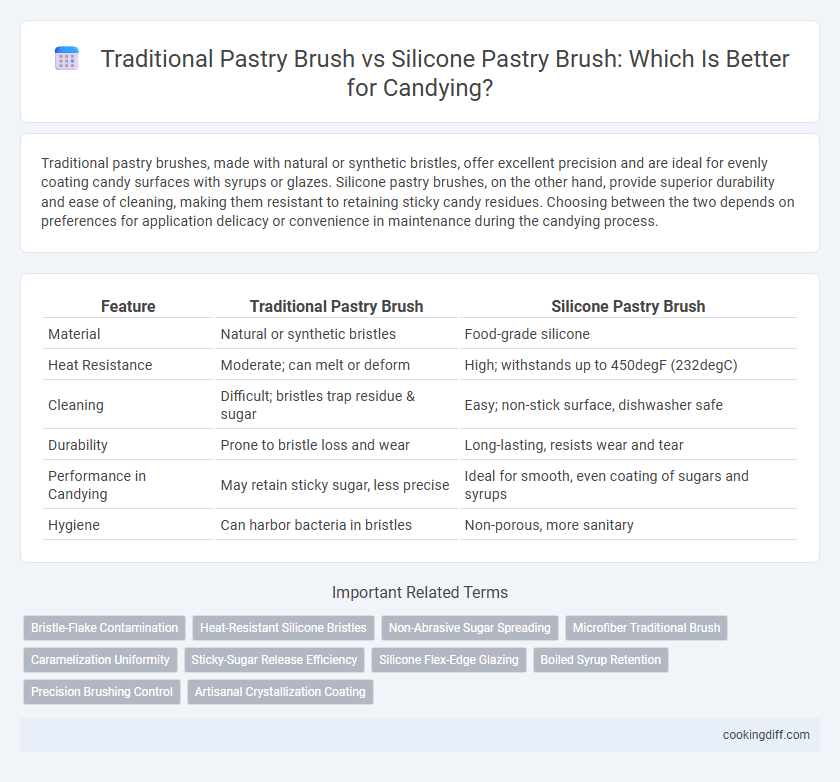 Traditional Pastry Brush vs Silicone Pastry Brush: Which Is Better for Candying?

Traditional pastry brushes, made with natural or synthetic bristles, offer excellent precision and are ideal for evenly coating candy surfaces with syrups or glazes. Silicone pastry brushes, on the other hand, provide superior durability and ease of cleaning, making them resistant to retaining sticky candy residues. Choosing between the two depends on preferences for application delicacy or convenience in maintenance during the candying process.

| Feature | Traditional Pastry Brush | Silicone Pastry Brush |
|---|---|---|
| Material | Natural or synthetic bristles | Food-grade silicone |
| Heat Resistance | Moderate; can melt or deform | High; withstands up to 450degF (232degC) |
| Cleaning | Difficult; bristles trap residue & sugar | Easy; non-stick surface, dishwasher safe |
| Durability | Prone to bristle loss and wear | Long-lasting, resists wear and tear |
| Performance in Candying | May retain sticky sugar, less precise | Ideal for smooth, even coating of sugars and syrups |
| Hygiene | Can harbor bacteria in bristles | Non-porous, more sanitary |

Important Related Terms

Bristle-Flake Contamination
Heat-Resistant Silicone Bristles
Non-Abrasive Sugar Spreading
Microfiber Traditional Brush
Caramelization Uniformity
Sticky-Sugar Release Efficiency
Silicone Flex-Edge Glazing
Boiled Syrup Retention
Precision Brushing Control
Artisanal Crystallization Coating

cookingdiff.com