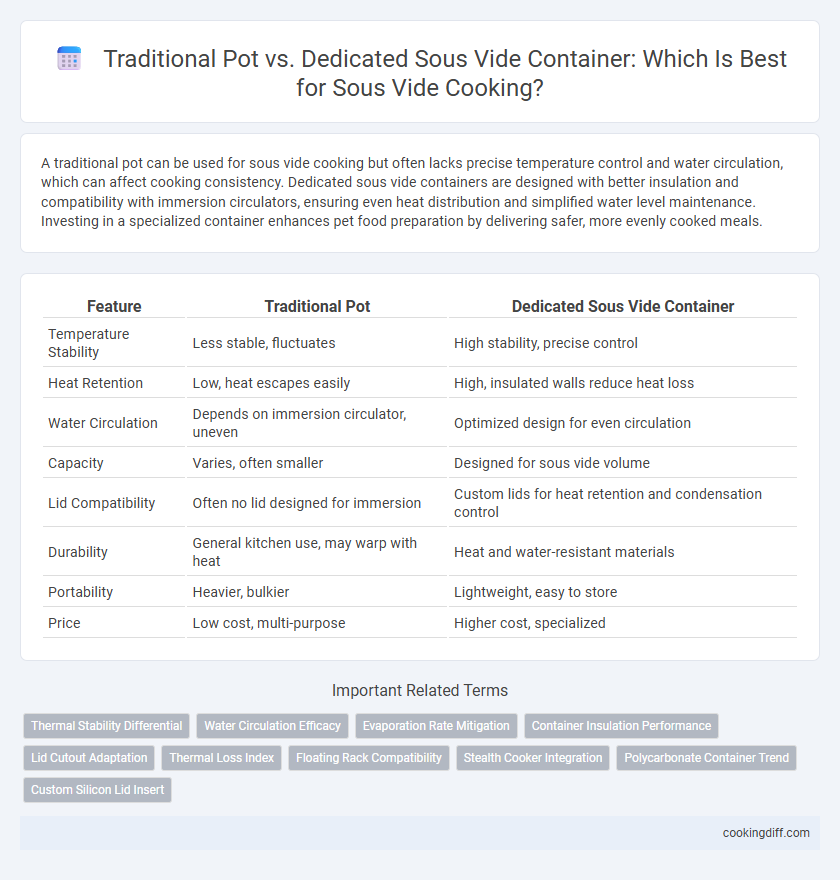 Traditional Pot vs. Dedicated Sous Vide Container: Which Is Best for Sous Vide Cooking?

A traditional pot can be used for sous vide cooking but often lacks precise temperature control and water circulation, which can affect cooking consistency. Dedicated sous vide containers are designed with better insulation and compatibility with immersion circulators, ensuring even heat distribution and simplified water level maintenance. Investing in a specialized container enhances pet food preparation by delivering safer, more evenly cooked meals.

| Feature | Traditional Pot | Dedicated Sous Vide Container |
|---|---|---|
| Temperature Stability | Less stable, fluctuates | High stability, precise control |
| Heat Retention | Low, heat escapes easily | High, insulated walls reduce heat loss |
| Water Circulation | Depends on immersion circulator, uneven | Optimized design for even circulation |
| Capacity | Varies, often smaller | Designed for sous vide volume |
| Lid Compatibility | Often no lid designed for immersion | Custom lids for heat retention and condensation control |
| Durability | General kitchen use, may warp with heat | Heat and water-resistant materials |
| Portability | Heavier, bulkier | Lightweight, easy to store |
| Price | Low cost, multi-purpose | Higher cost, specialized |

Important Related Terms

Thermal Stability Differential
Water Circulation Efficacy
Evaporation Rate Mitigation
Container Insulation Performance
Lid Cutout Adaptation
Thermal Loss Index
Floating Rack Compatibility
Stealth Cooker Integration
Polycarbonate Container Trend
Custom Silicon Lid Insert

cookingdiff.com