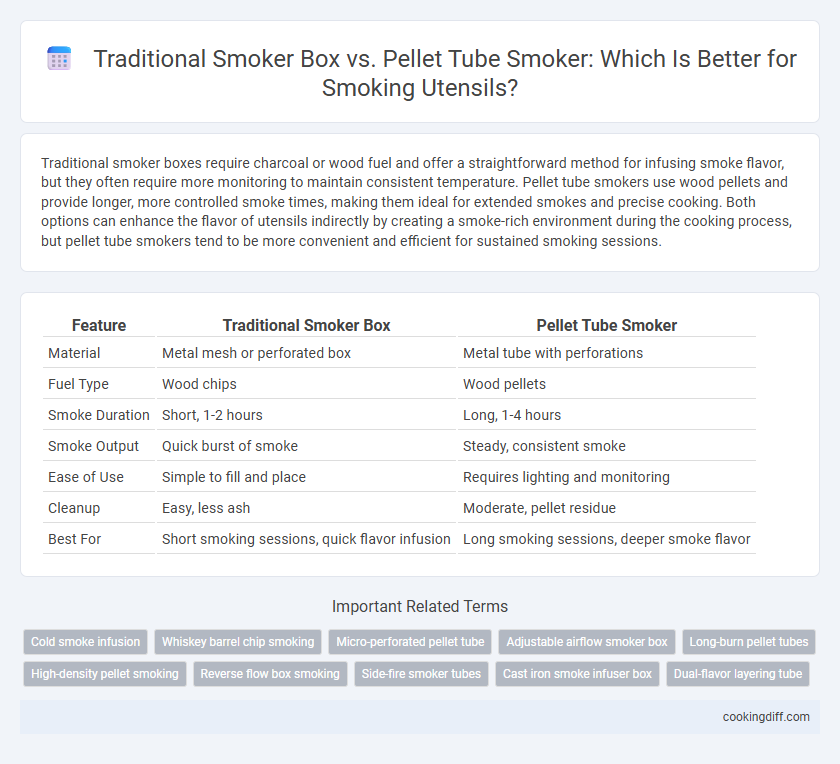 Traditional Smoker Box vs. Pellet Tube Smoker: Which Is Better for Smoking Utensils?

Traditional smoker boxes require charcoal or wood fuel and offer a straightforward method for infusing smoke flavor, but they often require more monitoring to maintain consistent temperature. Pellet tube smokers use wood pellets and provide longer, more controlled smoke times, making them ideal for extended smokes and precise cooking. Both options can enhance the flavor of utensils indirectly by creating a smoke-rich environment during the cooking process, but pellet tube smokers tend to be more convenient and efficient for sustained smoking sessions.

| Feature | Traditional Smoker Box | Pellet Tube Smoker |
|---|---|---|
| Material | Metal mesh or perforated box | Metal tube with perforations |
| Fuel Type | Wood chips | Wood pellets |
| Smoke Duration | Short, 1-2 hours | Long, 1-4 hours |
| Smoke Output | Quick burst of smoke | Steady, consistent smoke |
| Ease of Use | Simple to fill and place | Requires lighting and monitoring |
| Cleanup | Easy, less ash | Moderate, pellet residue |
| Best For | Short smoking sessions, quick flavor infusion | Long smoking sessions, deeper smoke flavor |

Important Related Terms

Cold smoke infusion
Whiskey barrel chip smoking
Micro-perforated pellet tube
Adjustable airflow smoker box
Long-burn pellet tubes
High-density pellet smoking
Reverse flow box smoking
Side-fire smoker tubes
Cast iron smoke infuser box
Dual-flavor layering tube

cookingdiff.com