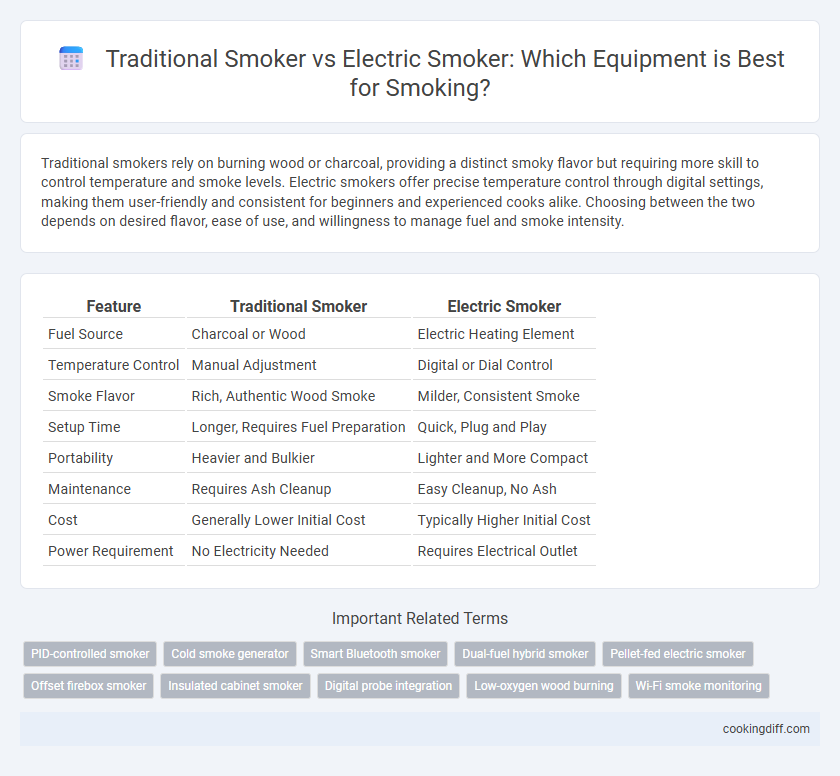 Traditional Smoker vs Electric Smoker: Which Equipment is Best for Smoking?

Traditional smokers rely on burning wood or charcoal, providing a distinct smoky flavor but requiring more skill to control temperature and smoke levels. Electric smokers offer precise temperature control through digital settings, making them user-friendly and consistent for beginners and experienced cooks alike. Choosing between the two depends on desired flavor, ease of use, and willingness to manage fuel and smoke intensity.

| Feature | Traditional Smoker | Electric Smoker |
|---|---|---|
| Fuel Source | Charcoal or Wood | Electric Heating Element |
| Temperature Control | Manual Adjustment | Digital or Dial Control |
| Smoke Flavor | Rich, Authentic Wood Smoke | Milder, Consistent Smoke |
| Setup Time | Longer, Requires Fuel Preparation | Quick, Plug and Play |
| Portability | Heavier and Bulkier | Lighter and More Compact |
| Maintenance | Requires Ash Cleanup | Easy Cleanup, No Ash |
| Cost | Generally Lower Initial Cost | Typically Higher Initial Cost |
| Power Requirement | No Electricity Needed | Requires Electrical Outlet |

Important Related Terms

PID-controlled smoker
Cold smoke generator
Smart Bluetooth smoker
Dual-fuel hybrid smoker
Pellet-fed electric smoker
Offset firebox smoker
Insulated cabinet smoker
Digital probe integration
Low-oxygen wood burning
Wi-Fi smoke monitoring

cookingdiff.com