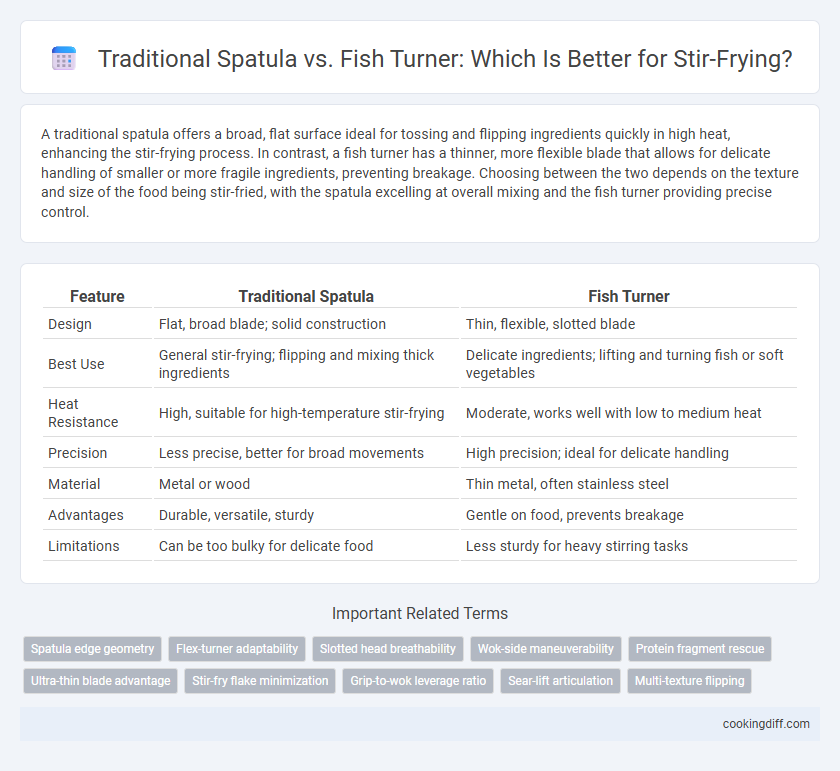 Traditional Spatula vs. Fish Turner: Which Is Better for Stir-Frying?

A traditional spatula offers a broad, flat surface ideal for tossing and flipping ingredients quickly in high heat, enhancing the stir-frying process. In contrast, a fish turner has a thinner, more flexible blade that allows for delicate handling of smaller or more fragile ingredients, preventing breakage. Choosing between the two depends on the texture and size of the food being stir-fried, with the spatula excelling at overall mixing and the fish turner providing precise control.

| Feature | Traditional Spatula | Fish Turner |
|---|---|---|
| Design | Flat, broad blade; solid construction | Thin, flexible, slotted blade |
| Best Use | General stir-frying; flipping and mixing thick ingredients | Delicate ingredients; lifting and turning fish or soft vegetables |
| Heat Resistance | High, suitable for high-temperature stir-frying | Moderate, works well with low to medium heat |
| Precision | Less precise, better for broad movements | High precision; ideal for delicate handling |
| Material | Metal or wood | Thin metal, often stainless steel |
| Advantages | Durable, versatile, sturdy | Gentle on food, prevents breakage |
| Limitations | Can be too bulky for delicate food | Less sturdy for heavy stirring tasks |

Important Related Terms

Spatula edge geometry
Flex-turner adaptability
Slotted head breathability
Wok-side maneuverability
Protein fragment rescue
Ultra-thin blade advantage
Stir-fry flake minimization
Grip-to-wok leverage ratio
Sear-lift articulation
Multi-texture flipping

cookingdiff.com