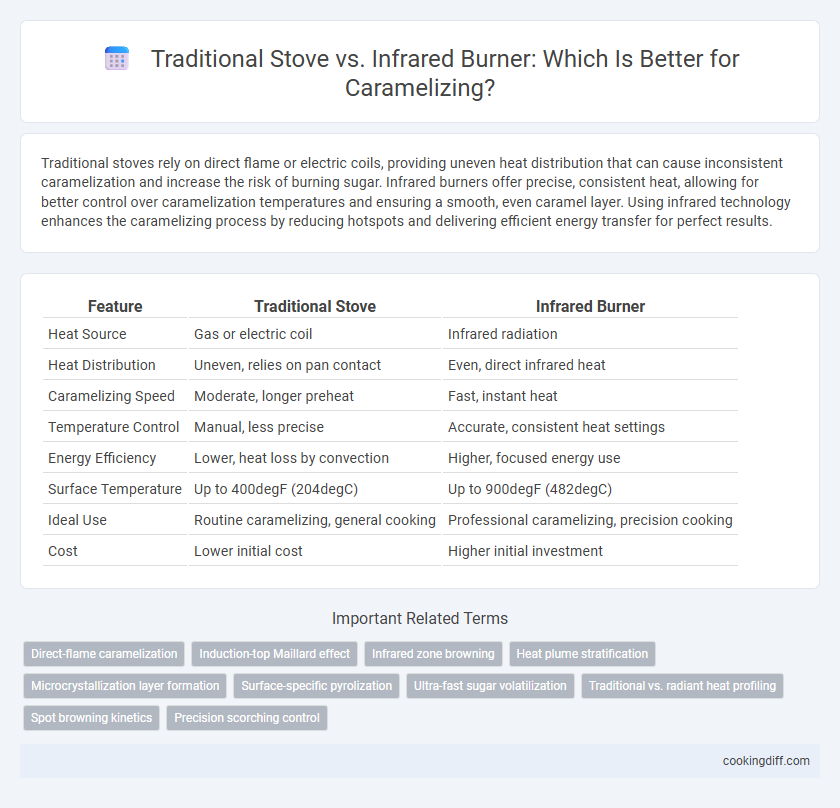 Traditional Stove vs. Infrared Burner: Which Is Better for Caramelizing?

Traditional stoves rely on direct flame or electric coils, providing uneven heat distribution that can cause inconsistent caramelization and increase the risk of burning sugar. Infrared burners offer precise, consistent heat, allowing for better control over caramelization temperatures and ensuring a smooth, even caramel layer. Using infrared technology enhances the caramelizing process by reducing hotspots and delivering efficient energy transfer for perfect results.

| Feature | Traditional Stove | Infrared Burner |
|---|---|---|
| Heat Source | Gas or electric coil | Infrared radiation |
| Heat Distribution | Uneven, relies on pan contact | Even, direct infrared heat |
| Caramelizing Speed | Moderate, longer preheat | Fast, instant heat |
| Temperature Control | Manual, less precise | Accurate, consistent heat settings |
| Energy Efficiency | Lower, heat loss by convection | Higher, focused energy use |
| Surface Temperature | Up to 400degF (204degC) | Up to 900degF (482degC) |
| Ideal Use | Routine caramelizing, general cooking | Professional caramelizing, precision cooking |
| Cost | Lower initial cost | Higher initial investment |

Important Related Terms

Direct-flame caramelization
Induction-top Maillard effect
Infrared zone browning
Heat plume stratification
Microcrystallization layer formation
Surface-specific pyrolization
Ultra-fast sugar volatilization
Traditional vs. radiant heat profiling
Spot browning kinetics
Precision scorching control

cookingdiff.com