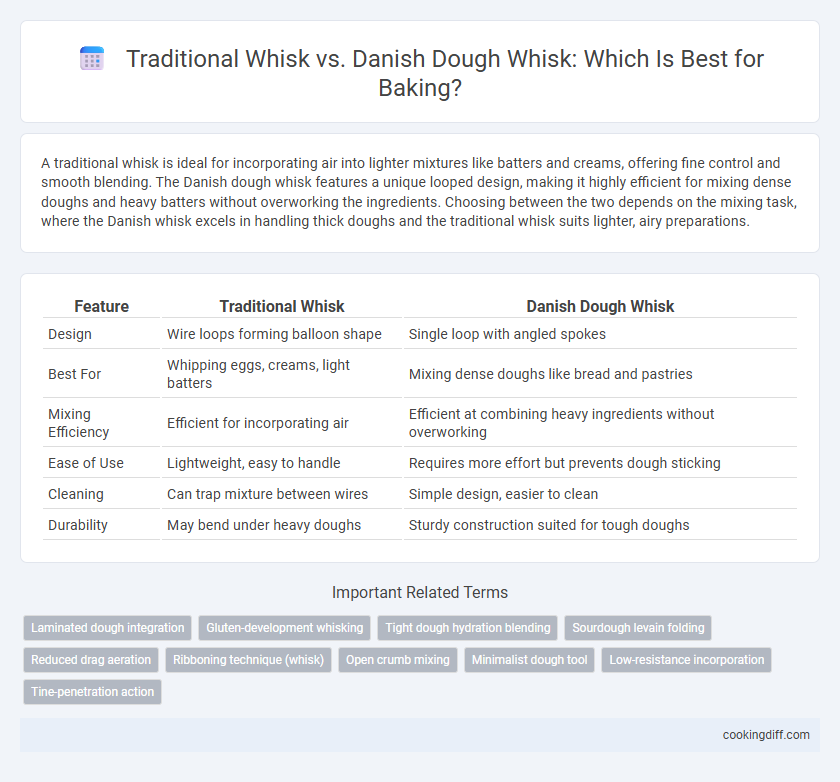 Traditional Whisk vs. Danish Dough Whisk: Which Is Best for Baking?

A traditional whisk is ideal for incorporating air into lighter mixtures like batters and creams, offering fine control and smooth blending. The Danish dough whisk features a unique looped design, making it highly efficient for mixing dense doughs and heavy batters without overworking the ingredients. Choosing between the two depends on the mixing task, where the Danish whisk excels in handling thick doughs and the traditional whisk suits lighter, airy preparations.

| Feature | Traditional Whisk | Danish Dough Whisk |
|---|---|---|
| Design | Wire loops forming balloon shape | Single loop with angled spokes |
| Best For | Whipping eggs, creams, light batters | Mixing dense doughs like bread and pastries |
| Mixing Efficiency | Efficient for incorporating air | Efficient at combining heavy ingredients without overworking |
| Ease of Use | Lightweight, easy to handle | Requires more effort but prevents dough sticking |
| Cleaning | Can trap mixture between wires | Simple design, easier to clean |
| Durability | May bend under heavy doughs | Sturdy construction suited for tough doughs |

Important Related Terms

Laminated dough integration
Gluten-development whisking
Tight dough hydration blending
Sourdough levain folding
Reduced drag aeration
Ribboning technique (whisk)
Open crumb mixing
Minimalist dough tool
Low-resistance incorporation
Tine-penetration action

cookingdiff.com