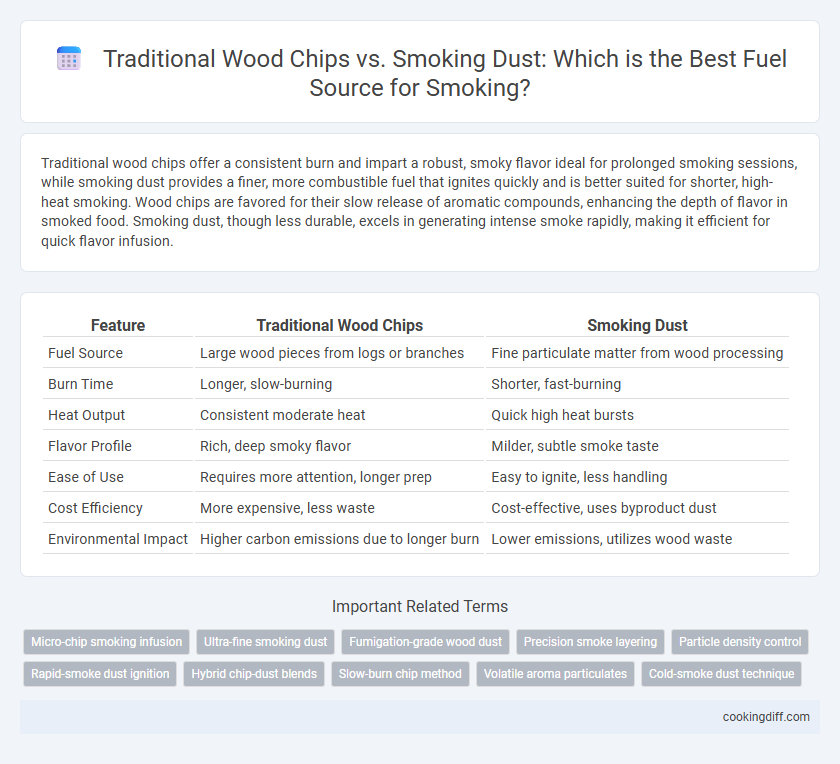 Traditional Wood Chips vs. Smoking Dust: Which is the Best Fuel Source for Smoking?

Traditional wood chips offer a consistent burn and impart a robust, smoky flavor ideal for prolonged smoking sessions, while smoking dust provides a finer, more combustible fuel that ignites quickly and is better suited for shorter, high-heat smoking. Wood chips are favored for their slow release of aromatic compounds, enhancing the depth of flavor in smoked food. Smoking dust, though less durable, excels in generating intense smoke rapidly, making it efficient for quick flavor infusion.

| Feature | Traditional Wood Chips | Smoking Dust |
|---|---|---|
| Fuel Source | Large wood pieces from logs or branches | Fine particulate matter from wood processing |
| Burn Time | Longer, slow-burning | Shorter, fast-burning |
| Heat Output | Consistent moderate heat | Quick high heat bursts |
| Flavor Profile | Rich, deep smoky flavor | Milder, subtle smoke taste |
| Ease of Use | Requires more attention, longer prep | Easy to ignite, less handling |
| Cost Efficiency | More expensive, less waste | Cost-effective, uses byproduct dust |
| Environmental Impact | Higher carbon emissions due to longer burn | Lower emissions, utilizes wood waste |

Important Related Terms

Micro-chip smoking infusion
Ultra-fine smoking dust
Fumigation-grade wood dust
Precision smoke layering
Particle density control
Rapid-smoke dust ignition
Hybrid chip-dust blends
Slow-burn chip method
Volatile aroma particulates
Cold-smoke dust technique

cookingdiff.com