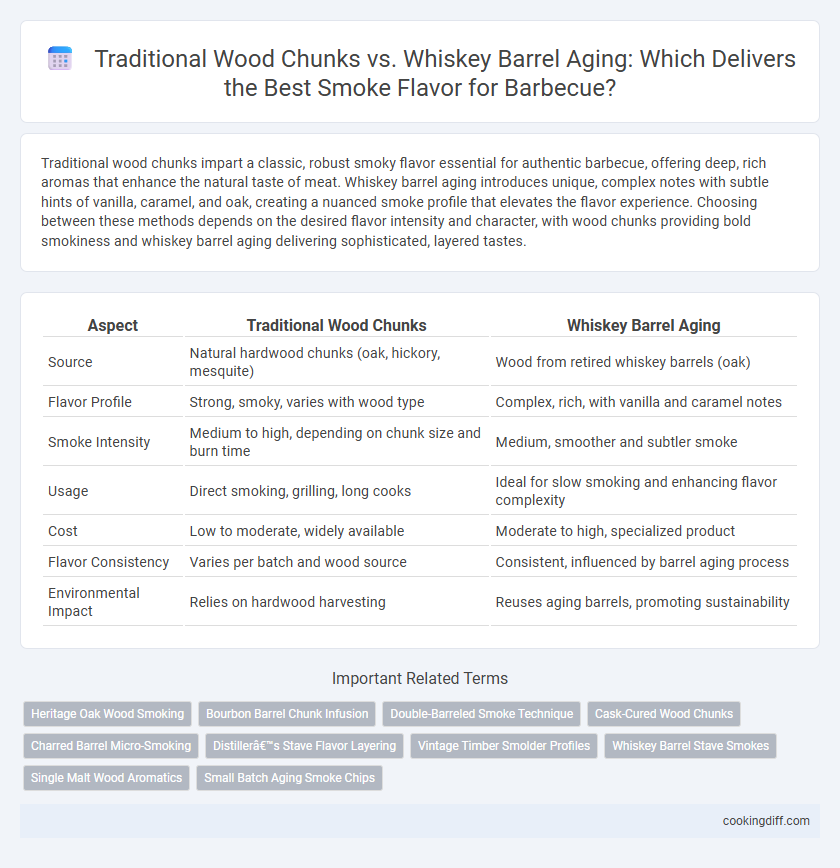 Traditional Wood Chunks vs. Whiskey Barrel Aging: Which Delivers the Best Smoke Flavor for Barbecue?

Traditional wood chunks impart a classic, robust smoky flavor essential for authentic barbecue, offering deep, rich aromas that enhance the natural taste of meat. Whiskey barrel aging introduces unique, complex notes with subtle hints of vanilla, caramel, and oak, creating a nuanced smoke profile that elevates the flavor experience. Choosing between these methods depends on the desired flavor intensity and character, with wood chunks providing bold smokiness and whiskey barrel aging delivering sophisticated, layered tastes.

| Aspect | Traditional Wood Chunks | Whiskey Barrel Aging |
|---|---|---|
| Source | Natural hardwood chunks (oak, hickory, mesquite) | Wood from retired whiskey barrels (oak) |
| Flavor Profile | Strong, smoky, varies with wood type | Complex, rich, with vanilla and caramel notes |
| Smoke Intensity | Medium to high, depending on chunk size and burn time | Medium, smoother and subtler smoke |
| Usage | Direct smoking, grilling, long cooks | Ideal for slow smoking and enhancing flavor complexity |
| Cost | Low to moderate, widely available | Moderate to high, specialized product |
| Flavor Consistency | Varies per batch and wood source | Consistent, influenced by barrel aging process |
| Environmental Impact | Relies on hardwood harvesting | Reuses aging barrels, promoting sustainability |

Important Related Terms

Heritage Oak Wood Smoking
Bourbon Barrel Chunk Infusion
Double-Barreled Smoke Technique
Cask-Cured Wood Chunks
Charred Barrel Micro-Smoking
Distillerâ€™s Stave Flavor Layering
Vintage Timber Smolder Profiles
Whiskey Barrel Stave Smokes
Single Malt Wood Aromatics
Small Batch Aging Smoke Chips

cookingdiff.com