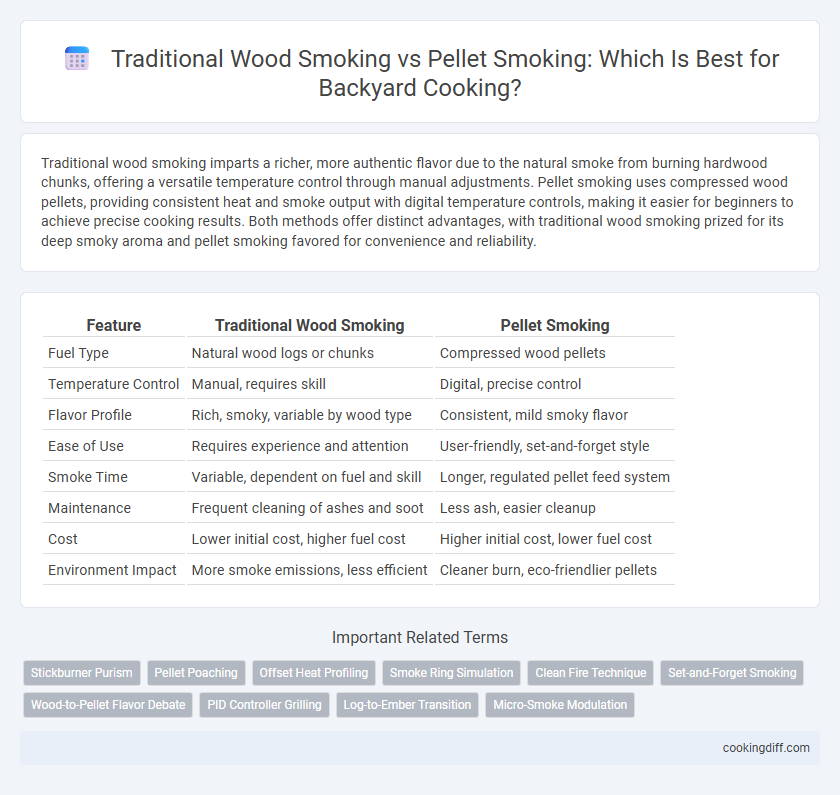 Traditional Wood Smoking vs Pellet Smoking: Which Is Best for Backyard Cooking?

Traditional wood smoking imparts a richer, more authentic flavor due to the natural smoke from burning hardwood chunks, offering a versatile temperature control through manual adjustments. Pellet smoking uses compressed wood pellets, providing consistent heat and smoke output with digital temperature controls, making it easier for beginners to achieve precise cooking results. Both methods offer distinct advantages, with traditional wood smoking prized for its deep smoky aroma and pellet smoking favored for convenience and reliability.

| Feature | Traditional Wood Smoking | Pellet Smoking |
|---|---|---|
| Fuel Type | Natural wood logs or chunks | Compressed wood pellets |
| Temperature Control | Manual, requires skill | Digital, precise control |
| Flavor Profile | Rich, smoky, variable by wood type | Consistent, mild smoky flavor |
| Ease of Use | Requires experience and attention | User-friendly, set-and-forget style |
| Smoke Time | Variable, dependent on fuel and skill | Longer, regulated pellet feed system |
| Maintenance | Frequent cleaning of ashes and soot | Less ash, easier cleanup |
| Cost | Lower initial cost, higher fuel cost | Higher initial cost, lower fuel cost |
| Environment Impact | More smoke emissions, less efficient | Cleaner burn, eco-friendlier pellets |

Important Related Terms

Stickburner Purism
Pellet Poaching
Offset Heat Profiling
Smoke Ring Simulation
Clean Fire Technique
Set-and-Forget Smoking
Wood-to-Pellet Flavor Debate
PID Controller Grilling
Log-to-Ember Transition
Micro-Smoke Modulation

cookingdiff.com