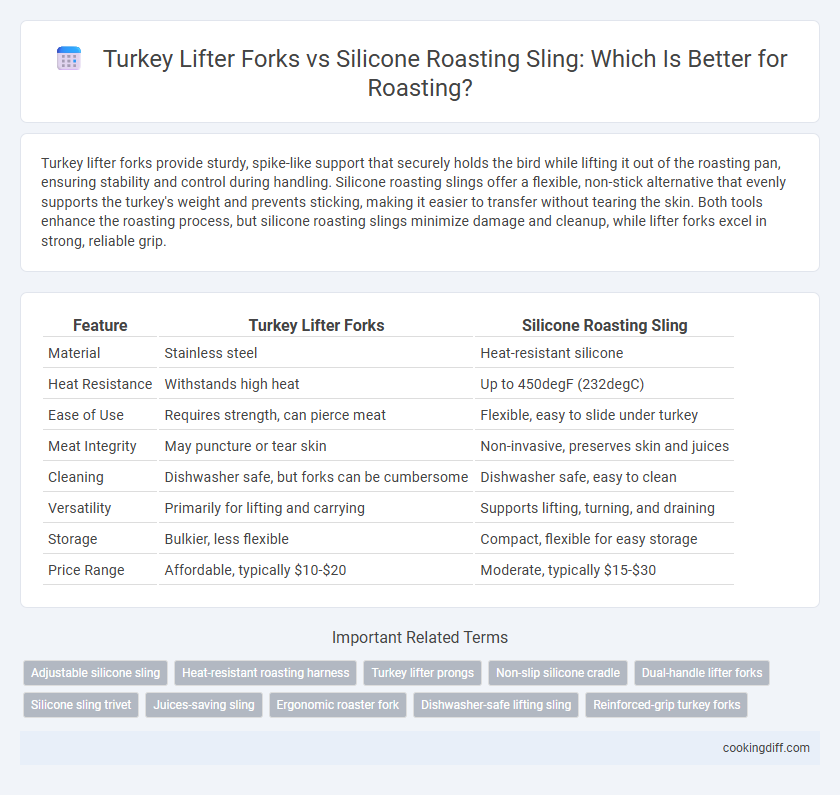 Turkey Lifter Forks vs Silicone Roasting Sling: Which Is Better for Roasting?

Turkey lifter forks provide sturdy, spike-like support that securely holds the bird while lifting it out of the roasting pan, ensuring stability and control during handling. Silicone roasting slings offer a flexible, non-stick alternative that evenly supports the turkey's weight and prevents sticking, making it easier to transfer without tearing the skin. Both tools enhance the roasting process, but silicone roasting slings minimize damage and cleanup, while lifter forks excel in strong, reliable grip.

| Feature | Turkey Lifter Forks | Silicone Roasting Sling |
|---|---|---|
| Material | Stainless steel | Heat-resistant silicone |
| Heat Resistance | Withstands high heat | Up to 450degF (232degC) |
| Ease of Use | Requires strength, can pierce meat | Flexible, easy to slide under turkey |
| Meat Integrity | May puncture or tear skin | Non-invasive, preserves skin and juices |
| Cleaning | Dishwasher safe, but forks can be cumbersome | Dishwasher safe, easy to clean |
| Versatility | Primarily for lifting and carrying | Supports lifting, turning, and draining |
| Storage | Bulkier, less flexible | Compact, flexible for easy storage |
| Price Range | Affordable, typically \$10-\$20 | Moderate, typically \$15-\$30 |

Important Related Terms

Adjustable silicone sling
Heat-resistant roasting harness
Turkey lifter prongs
Non-slip silicone cradle
Dual-handle lifter forks
Silicone sling trivet
Juices-saving sling
Ergonomic roaster fork
Dishwasher-safe lifting sling
Reinforced-grip turkey forks

cookingdiff.com