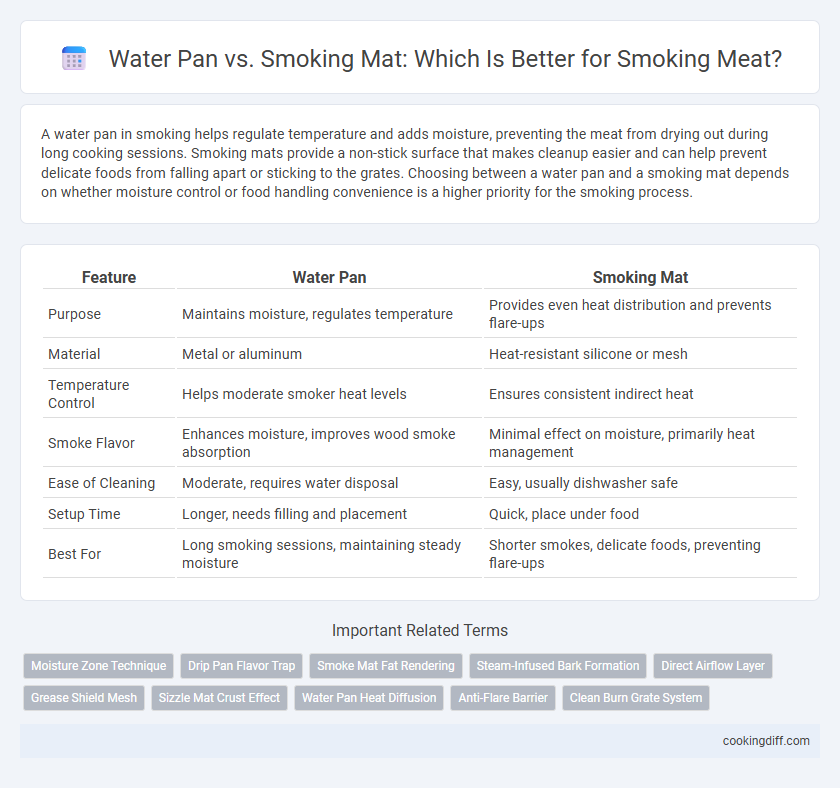 Water Pan vs. Smoking Mat: Which Is Better for Smoking Meat?

A water pan in smoking helps regulate temperature and adds moisture, preventing the meat from drying out during long cooking sessions. Smoking mats provide a non-stick surface that makes cleanup easier and can help prevent delicate foods from falling apart or sticking to the grates. Choosing between a water pan and a smoking mat depends on whether moisture control or food handling convenience is a higher priority for the smoking process.

| Feature | Water Pan | Smoking Mat |
|---|---|---|
| Purpose | Maintains moisture, regulates temperature | Provides even heat distribution and prevents flare-ups |
| Material | Metal or aluminum | Heat-resistant silicone or mesh |
| Temperature Control | Helps moderate smoker heat levels | Ensures consistent indirect heat |
| Smoke Flavor | Enhances moisture, improves wood smoke absorption | Minimal effect on moisture, primarily heat management |
| Ease of Cleaning | Moderate, requires water disposal | Easy, usually dishwasher safe |
| Setup Time | Longer, needs filling and placement | Quick, place under food |
| Best For | Long smoking sessions, maintaining steady moisture | Shorter smokes, delicate foods, preventing flare-ups |

Important Related Terms

Moisture Zone Technique
Drip Pan Flavor Trap
Smoke Mat Fat Rendering
Steam-Infused Bark Formation
Direct Airflow Layer
Grease Shield Mesh
Sizzle Mat Crust Effect
Water Pan Heat Diffusion
Anti-Flare Barrier
Clean Burn Grate System

cookingdiff.com