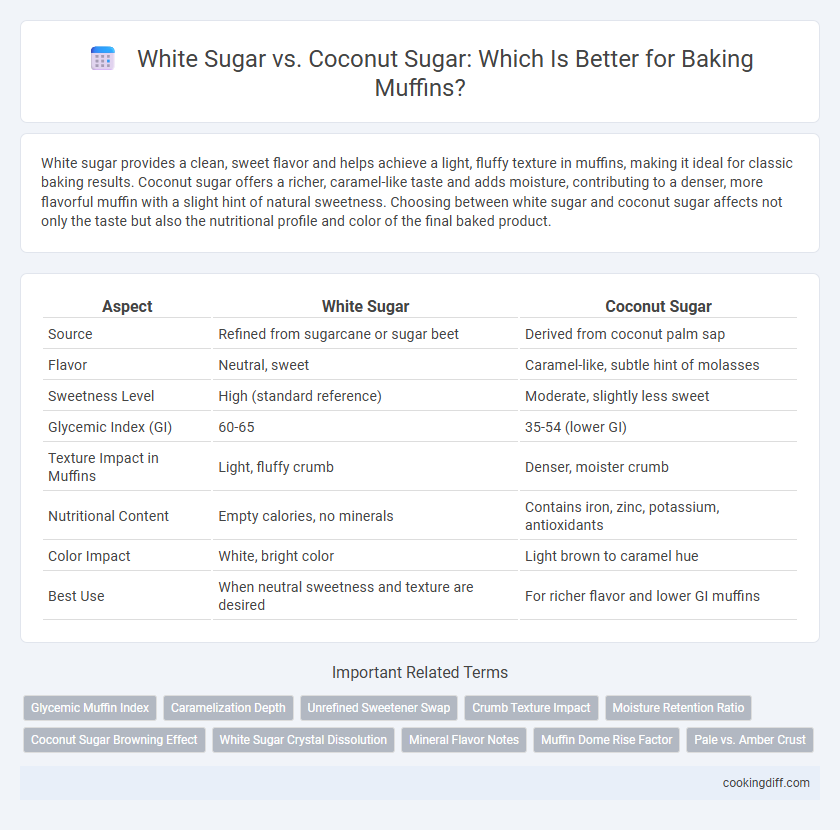 White Sugar vs. Coconut Sugar: Which Is Better for Baking Muffins?

White sugar provides a clean, sweet flavor and helps achieve a light, fluffy texture in muffins, making it ideal for classic baking results. Coconut sugar offers a richer, caramel-like taste and adds moisture, contributing to a denser, more flavorful muffin with a slight hint of natural sweetness. Choosing between white sugar and coconut sugar affects not only the taste but also the nutritional profile and color of the final baked product.

| Aspect | White Sugar | Coconut Sugar |
|---|---|---|
| Source | Refined from sugarcane or sugar beet | Derived from coconut palm sap |
| Flavor | Neutral, sweet | Caramel-like, subtle hint of molasses |
| Sweetness Level | High (standard reference) | Moderate, slightly less sweet |
| Glycemic Index (GI) | 60-65 | 35-54 (lower GI) |
| Texture Impact in Muffins | Light, fluffy crumb | Denser, moister crumb |
| Nutritional Content | Empty calories, no minerals | Contains iron, zinc, potassium, antioxidants |
| Color Impact | White, bright color | Light brown to caramel hue |
| Best Use | When neutral sweetness and texture are desired | For richer flavor and lower GI muffins |

Important Related Terms

Glycemic Muffin Index
Caramelization Depth
Unrefined Sweetener Swap
Crumb Texture Impact
Moisture Retention Ratio
Coconut Sugar Browning Effect
White Sugar Crystal Dissolution
Mineral Flavor Notes
Muffin Dome Rise Factor
Pale vs. Amber Crust

cookingdiff.com