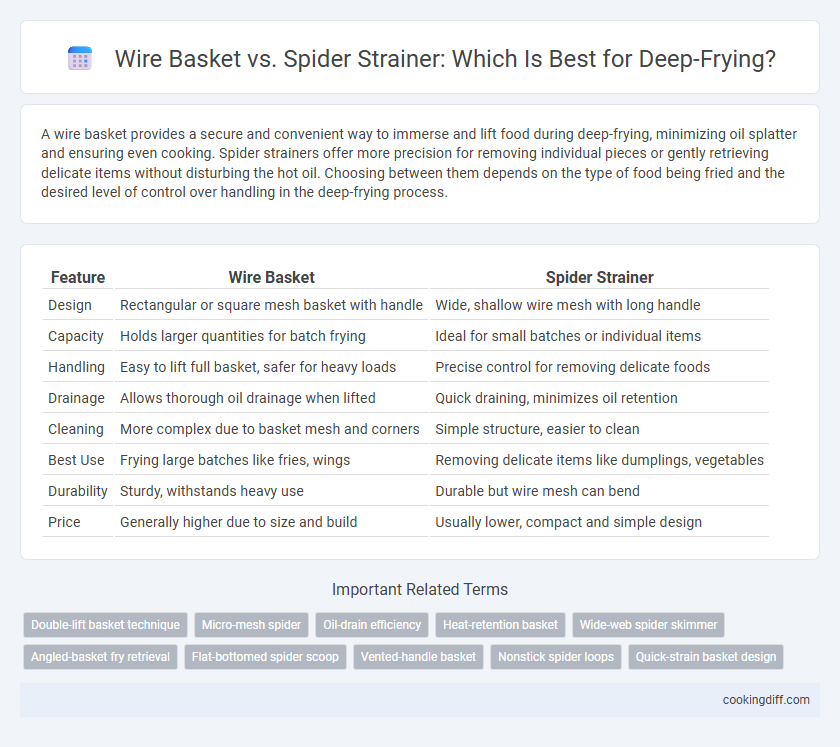 Wire Basket vs. Spider Strainer: Which Is Best for Deep-Frying?

A wire basket provides a secure and convenient way to immerse and lift food during deep-frying, minimizing oil splatter and ensuring even cooking. Spider strainers offer more precision for removing individual pieces or gently retrieving delicate items without disturbing the hot oil. Choosing between them depends on the type of food being fried and the desired level of control over handling in the deep-frying process.

| Feature | Wire Basket | Spider Strainer |
|---|---|---|
| Design | Rectangular or square mesh basket with handle | Wide, shallow wire mesh with long handle |
| Capacity | Holds larger quantities for batch frying | Ideal for small batches or individual items |
| Handling | Easy to lift full basket, safer for heavy loads | Precise control for removing delicate foods |
| Drainage | Allows thorough oil drainage when lifted | Quick draining, minimizes oil retention |
| Cleaning | More complex due to basket mesh and corners | Simple structure, easier to clean |
| Best Use | Frying large batches like fries, wings | Removing delicate items like dumplings, vegetables |
| Durability | Sturdy, withstands heavy use | Durable but wire mesh can bend |
| Price | Generally higher due to size and build | Usually lower, compact and simple design |

Important Related Terms

Double-lift basket technique
Micro-mesh spider
Oil-drain efficiency
Heat-retention basket
Wide-web spider skimmer
Angled-basket fry retrieval
Flat-bottomed spider scoop
Vented-handle basket
Nonstick spider loops
Quick-strain basket design

cookingdiff.com