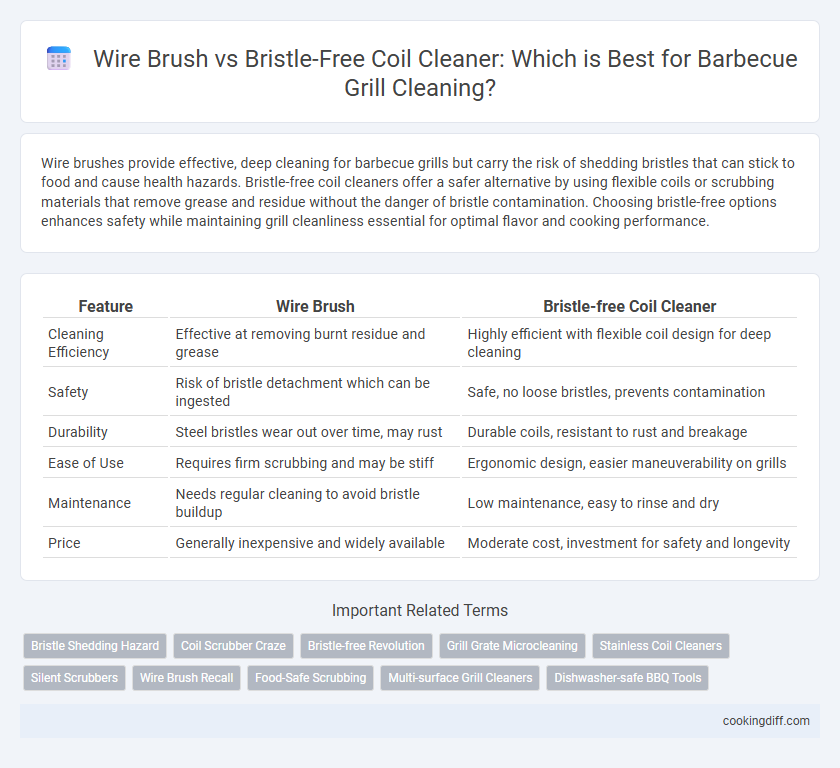 Wire Brush vs Bristle-Free Coil Cleaner: Which is Best for Barbecue Grill Cleaning?

Wire brushes provide effective, deep cleaning for barbecue grills but carry the risk of shedding bristles that can stick to food and cause health hazards. Bristle-free coil cleaners offer a safer alternative by using flexible coils or scrubbing materials that remove grease and residue without the danger of bristle contamination. Choosing bristle-free options enhances safety while maintaining grill cleanliness essential for optimal flavor and cooking performance.

| Feature | Wire Brush | Bristle-free Coil Cleaner |
|---|---|---|
| Cleaning Efficiency | Effective at removing burnt residue and grease | Highly efficient with flexible coil design for deep cleaning |
| Safety | Risk of bristle detachment which can be ingested | Safe, no loose bristles, prevents contamination |
| Durability | Steel bristles wear out over time, may rust | Durable coils, resistant to rust and breakage |
| Ease of Use | Requires firm scrubbing and may be stiff | Ergonomic design, easier maneuverability on grills |
| Maintenance | Needs regular cleaning to avoid bristle buildup | Low maintenance, easy to rinse and dry |
| Price | Generally inexpensive and widely available | Moderate cost, investment for safety and longevity |

Important Related Terms

Bristle Shedding Hazard
Coil Scrubber Craze
Bristle-free Revolution
Grill Grate Microcleaning
Stainless Coil Cleaners
Silent Scrubbers
Wire Brush Recall
Food-Safe Scrubbing
Multi-surface Grill Cleaners
Dishwasher-safe BBQ Tools

cookingdiff.com