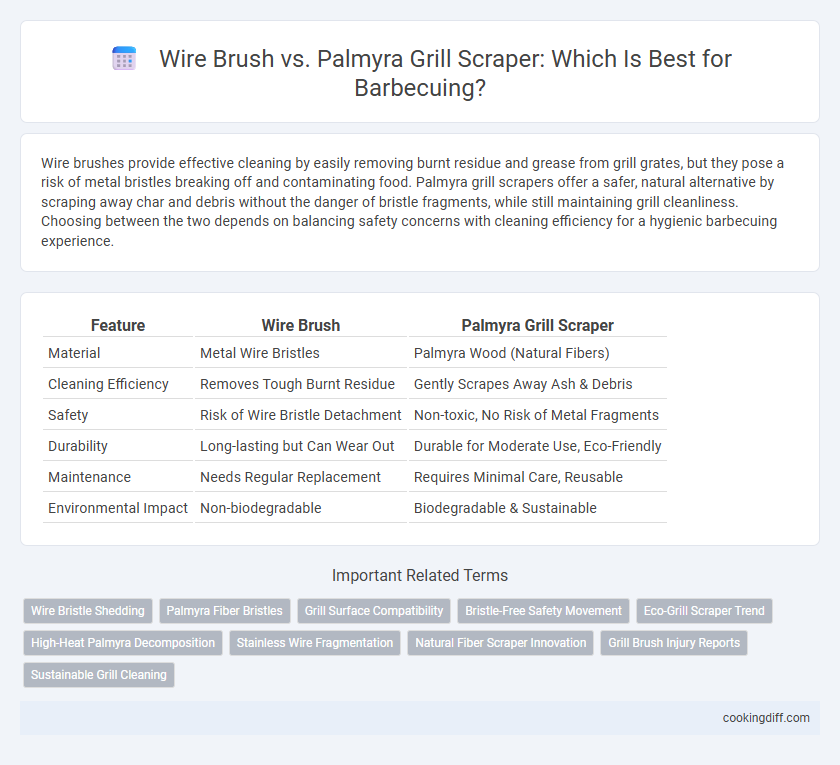 Wire Brush vs. Palmyra Grill Scraper: Which Is Best for Barbecuing?

Wire brushes provide effective cleaning by easily removing burnt residue and grease from grill grates, but they pose a risk of metal bristles breaking off and contaminating food. Palmyra grill scrapers offer a safer, natural alternative by scraping away char and debris without the danger of bristle fragments, while still maintaining grill cleanliness. Choosing between the two depends on balancing safety concerns with cleaning efficiency for a hygienic barbecuing experience.

| Feature | Wire Brush | Palmyra Grill Scraper |
|---|---|---|
| Material | Metal Wire Bristles | Palmyra Wood (Natural Fibers) |
| Cleaning Efficiency | Removes Tough Burnt Residue | Gently Scrapes Away Ash & Debris |
| Safety | Risk of Wire Bristle Detachment | Non-toxic, No Risk of Metal Fragments |
| Durability | Long-lasting but Can Wear Out | Durable for Moderate Use, Eco-Friendly |
| Maintenance | Needs Regular Replacement | Requires Minimal Care, Reusable |
| Environmental Impact | Non-biodegradable | Biodegradable & Sustainable |

Important Related Terms

Wire Bristle Shedding
Palmyra Fiber Bristles
Grill Surface Compatibility
Bristle-Free Safety Movement
Eco-Grill Scraper Trend
High-Heat Palmyra Decomposition
Stainless Wire Fragmentation
Natural Fiber Scraper Innovation
Grill Brush Injury Reports
Sustainable Grill Cleaning

cookingdiff.com