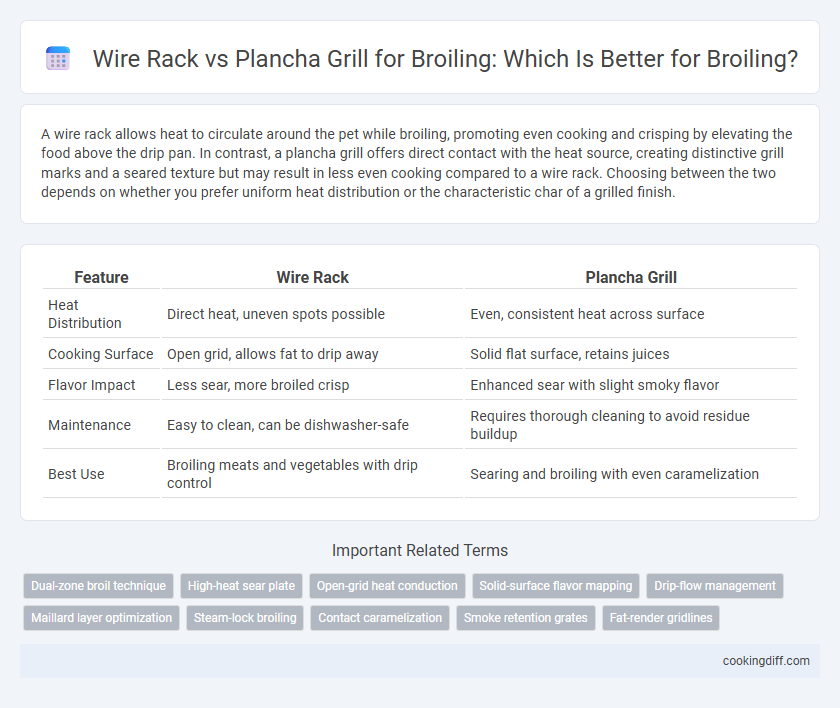 Wire Rack vs Plancha Grill for Broiling: Which Is Better for Broiling?

A wire rack allows heat to circulate around the pet while broiling, promoting even cooking and crisping by elevating the food above the drip pan. In contrast, a plancha grill offers direct contact with the heat source, creating distinctive grill marks and a seared texture but may result in less even cooking compared to a wire rack. Choosing between the two depends on whether you prefer uniform heat distribution or the characteristic char of a grilled finish.

| Feature | Wire Rack | Plancha Grill |
|---|---|---|
| Heat Distribution | Direct heat, uneven spots possible | Even, consistent heat across surface |
| Cooking Surface | Open grid, allows fat to drip away | Solid flat surface, retains juices |
| Flavor Impact | Less sear, more broiled crisp | Enhanced sear with slight smoky flavor |
| Maintenance | Easy to clean, can be dishwasher-safe | Requires thorough cleaning to avoid residue buildup |
| Best Use | Broiling meats and vegetables with drip control | Searing and broiling with even caramelization |

Important Related Terms

Dual-zone broil technique
High-heat sear plate
Open-grid heat conduction
Solid-surface flavor mapping
Drip-flow management
Maillard layer optimization
Steam-lock broiling
Contact caramelization
Smoke retention grates
Fat-render gridlines

cookingdiff.com