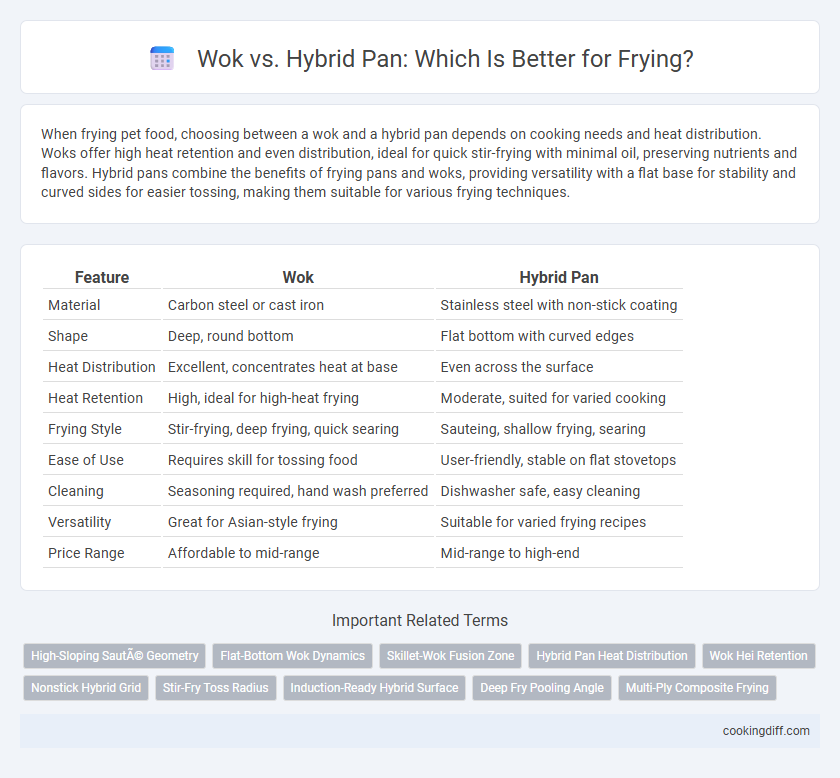 Wok vs. Hybrid Pan: Which Is Better for Frying?

When frying pet food, choosing between a wok and a hybrid pan depends on cooking needs and heat distribution. Woks offer high heat retention and even distribution, ideal for quick stir-frying with minimal oil, preserving nutrients and flavors. Hybrid pans combine the benefits of frying pans and woks, providing versatility with a flat base for stability and curved sides for easier tossing, making them suitable for various frying techniques.

| Feature | Wok | Hybrid Pan |
|---|---|---|
| Material | Carbon steel or cast iron | Stainless steel with non-stick coating |
| Shape | Deep, round bottom | Flat bottom with curved edges |
| Heat Distribution | Excellent, concentrates heat at base | Even across the surface |
| Heat Retention | High, ideal for high-heat frying | Moderate, suited for varied cooking |
| Frying Style | Stir-frying, deep frying, quick searing | Sauteing, shallow frying, searing |
| Ease of Use | Requires skill for tossing food | User-friendly, stable on flat stovetops |
| Cleaning | Seasoning required, hand wash preferred | Dishwasher safe, easy cleaning |
| Versatility | Great for Asian-style frying | Suitable for varied frying recipes |
| Price Range | Affordable to mid-range | Mid-range to high-end |

Important Related Terms

High-Sloping SautÃ© Geometry
Flat-Bottom Wok Dynamics
Skillet-Wok Fusion Zone
Hybrid Pan Heat Distribution
Wok Hei Retention
Nonstick Hybrid Grid
Stir-Fry Toss Radius
Induction-Ready Hybrid Surface
Deep Fry Pooling Angle
Multi-Ply Composite Frying

cookingdiff.com