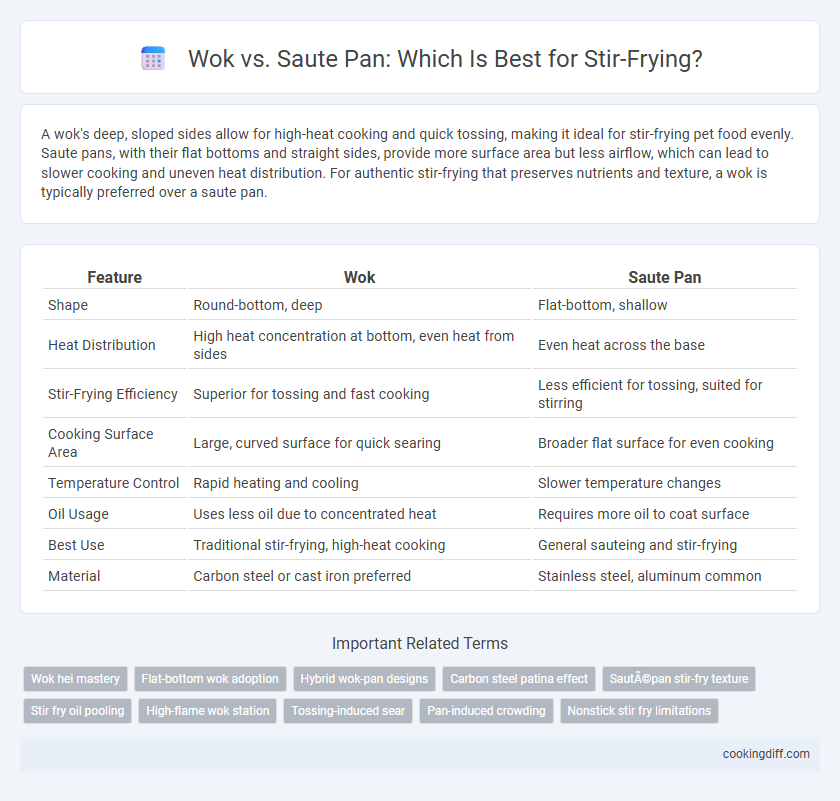 Wok vs. Saute Pan: Which Is Best for Stir-Frying?

A wok's deep, sloped sides allow for high-heat cooking and quick tossing, making it ideal for stir-frying pet food evenly. Saute pans, with their flat bottoms and straight sides, provide more surface area but less airflow, which can lead to slower cooking and uneven heat distribution. For authentic stir-frying that preserves nutrients and texture, a wok is typically preferred over a saute pan.

| Feature | Wok | Saute Pan |
|---|---|---|
| Shape | Round-bottom, deep | Flat-bottom, shallow |
| Heat Distribution | High heat concentration at bottom, even heat from sides | Even heat across the base |
| Stir-Frying Efficiency | Superior for tossing and fast cooking | Less efficient for tossing, suited for stirring |
| Cooking Surface Area | Large, curved surface for quick searing | Broader flat surface for even cooking |
| Temperature Control | Rapid heating and cooling | Slower temperature changes |
| Oil Usage | Uses less oil due to concentrated heat | Requires more oil to coat surface |
| Best Use | Traditional stir-frying, high-heat cooking | General sauteing and stir-frying |
| Material | Carbon steel or cast iron preferred | Stainless steel, aluminum common |

Important Related Terms

Wok hei mastery
Flat-bottom wok adoption
Hybrid wok-pan designs
Carbon steel patina effect
SautÃ©pan stir-fry texture
Stir fry oil pooling
High-flame wok station
Tossing-induced sear
Pan-induced crowding
Nonstick stir fry limitations

cookingdiff.com