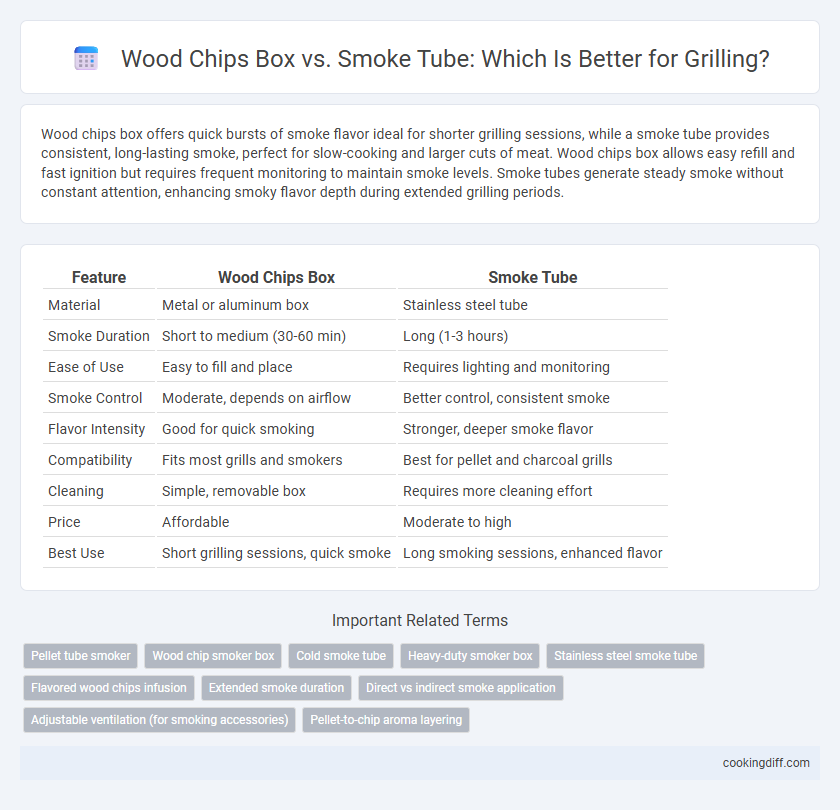 Wood Chips Box vs. Smoke Tube: Which Is Better for Grilling?

Wood chips box offers quick bursts of smoke flavor ideal for shorter grilling sessions, while a smoke tube provides consistent, long-lasting smoke, perfect for slow-cooking and larger cuts of meat. Wood chips box allows easy refill and fast ignition but requires frequent monitoring to maintain smoke levels. Smoke tubes generate steady smoke without constant attention, enhancing smoky flavor depth during extended grilling periods.

| Feature | Wood Chips Box | Smoke Tube |
|---|---|---|
| Material | Metal or aluminum box | Stainless steel tube |
| Smoke Duration | Short to medium (30-60 min) | Long (1-3 hours) |
| Ease of Use | Easy to fill and place | Requires lighting and monitoring |
| Smoke Control | Moderate, depends on airflow | Better control, consistent smoke |
| Flavor Intensity | Good for quick smoking | Stronger, deeper smoke flavor |
| Compatibility | Fits most grills and smokers | Best for pellet and charcoal grills |
| Cleaning | Simple, removable box | Requires more cleaning effort |
| Price | Affordable | Moderate to high |
| Best Use | Short grilling sessions, quick smoke | Long smoking sessions, enhanced flavor |

Important Related Terms

Pellet tube smoker
Wood chip smoker box
Cold smoke tube
Heavy-duty smoker box
Stainless steel smoke tube
Flavored wood chips infusion
Extended smoke duration
Direct vs indirect smoke application
Adjustable ventilation (for smoking accessories)
Pellet-to-chip aroma layering

cookingdiff.com