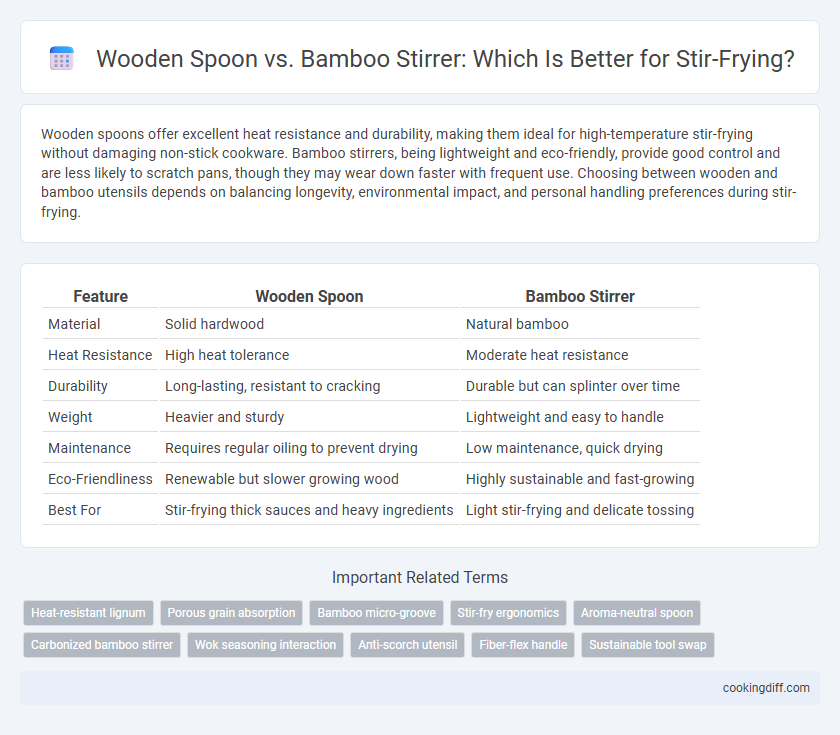 Wooden Spoon vs. Bamboo Stirrer: Which Is Better for Stir-Frying?

Wooden spoons offer excellent heat resistance and durability, making them ideal for high-temperature stir-frying without damaging non-stick cookware. Bamboo stirrers, being lightweight and eco-friendly, provide good control and are less likely to scratch pans, though they may wear down faster with frequent use. Choosing between wooden and bamboo utensils depends on balancing longevity, environmental impact, and personal handling preferences during stir-frying.

| Feature | Wooden Spoon | Bamboo Stirrer |
|---|---|---|
| Material | Solid hardwood | Natural bamboo |
| Heat Resistance | High heat tolerance | Moderate heat resistance |
| Durability | Long-lasting, resistant to cracking | Durable but can splinter over time |
| Weight | Heavier and sturdy | Lightweight and easy to handle |
| Maintenance | Requires regular oiling to prevent drying | Low maintenance, quick drying |
| Eco-Friendliness | Renewable but slower growing wood | Highly sustainable and fast-growing |
| Best For | Stir-frying thick sauces and heavy ingredients | Light stir-frying and delicate tossing |

Important Related Terms

Heat-resistant lignum
Porous grain absorption
Bamboo micro-groove
Stir-fry ergonomics
Aroma-neutral spoon
Carbonized bamboo stirrer
Wok seasoning interaction
Anti-scorch utensil
Fiber-flex handle
Sustainable tool swap

cookingdiff.com