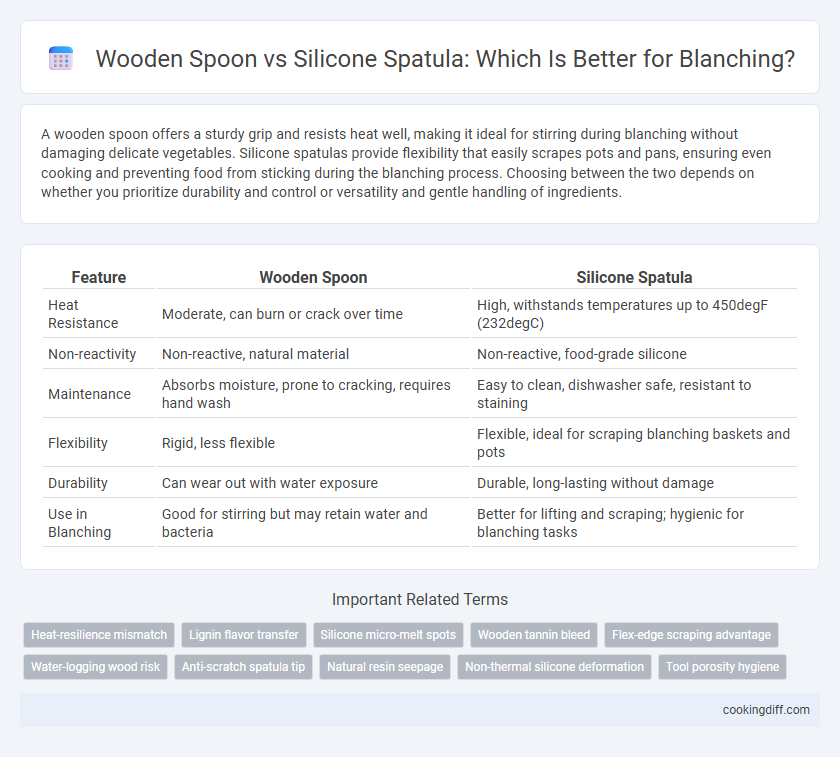 Wooden Spoon vs Silicone Spatula: Which Is Better for Blanching?

A wooden spoon offers a sturdy grip and resists heat well, making it ideal for stirring during blanching without damaging delicate vegetables. Silicone spatulas provide flexibility that easily scrapes pots and pans, ensuring even cooking and preventing food from sticking during the blanching process. Choosing between the two depends on whether you prioritize durability and control or versatility and gentle handling of ingredients.

| Feature | Wooden Spoon | Silicone Spatula |
|---|---|---|
| Heat Resistance | Moderate, can burn or crack over time | High, withstands temperatures up to 450degF (232degC) |
| Non-reactivity | Non-reactive, natural material | Non-reactive, food-grade silicone |
| Maintenance | Absorbs moisture, prone to cracking, requires hand wash | Easy to clean, dishwasher safe, resistant to staining |
| Flexibility | Rigid, less flexible | Flexible, ideal for scraping blanching baskets and pots |
| Durability | Can wear out with water exposure | Durable, long-lasting without damage |
| Use in Blanching | Good for stirring but may retain water and bacteria | Better for lifting and scraping; hygienic for blanching tasks |

Important Related Terms

Heat-resilience mismatch
Lignin flavor transfer
Silicone micro-melt spots
Wooden tannin bleed
Flex-edge scraping advantage
Water-logging wood risk
Anti-scratch spatula tip
Natural resin seepage
Non-thermal silicone deformation
Tool porosity hygiene

cookingdiff.com