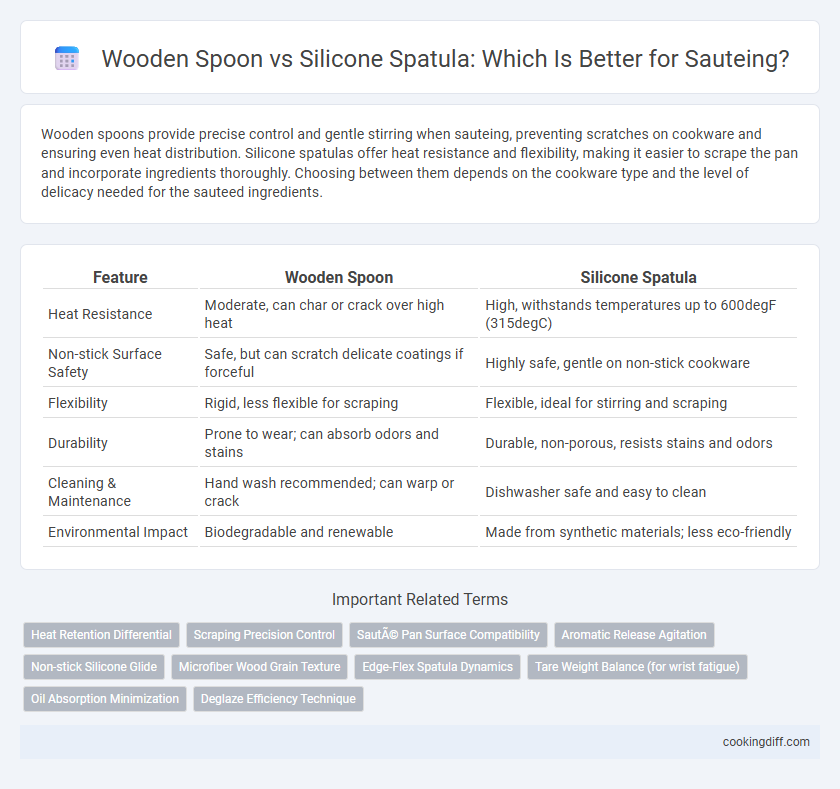 Wooden Spoon vs Silicone Spatula: Which Is Better for Sauteing?

Wooden spoons provide precise control and gentle stirring when sauteing, preventing scratches on cookware and ensuring even heat distribution. Silicone spatulas offer heat resistance and flexibility, making it easier to scrape the pan and incorporate ingredients thoroughly. Choosing between them depends on the cookware type and the level of delicacy needed for the sauteed ingredients.

| Feature | Wooden Spoon | Silicone Spatula |
|---|---|---|
| Heat Resistance | Moderate, can char or crack over high heat | High, withstands temperatures up to 600degF (315degC) |
| Non-stick Surface Safety | Safe, but can scratch delicate coatings if forceful | Highly safe, gentle on non-stick cookware |
| Flexibility | Rigid, less flexible for scraping | Flexible, ideal for stirring and scraping |
| Durability | Prone to wear; can absorb odors and stains | Durable, non-porous, resists stains and odors |
| Cleaning & Maintenance | Hand wash recommended; can warp or crack | Dishwasher safe and easy to clean |
| Environmental Impact | Biodegradable and renewable | Made from synthetic materials; less eco-friendly |

Important Related Terms

Heat Retention Differential
Scraping Precision Control
SautÃ© Pan Surface Compatibility
Aromatic Release Agitation
Non-stick Silicone Glide
Microfiber Wood Grain Texture
Edge-Flex Spatula Dynamics
Tare Weight Balance (for wrist fatigue)
Oil Absorption Minimization
Deglaze Efficiency Technique

cookingdiff.com