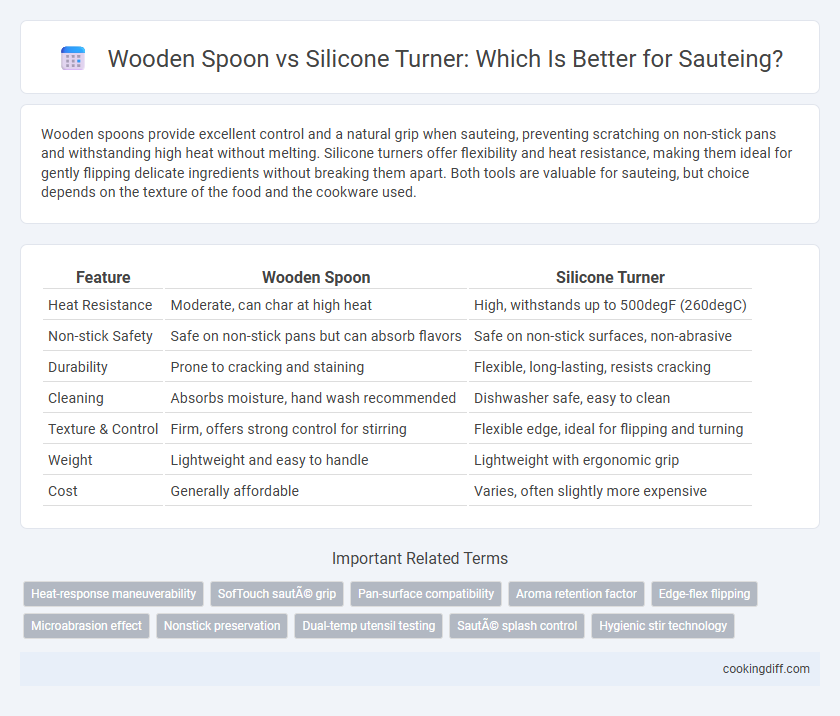 Wooden Spoon vs Silicone Turner: Which Is Better for Sauteing?

Wooden spoons provide excellent control and a natural grip when sauteing, preventing scratching on non-stick pans and withstanding high heat without melting. Silicone turners offer flexibility and heat resistance, making them ideal for gently flipping delicate ingredients without breaking them apart. Both tools are valuable for sauteing, but choice depends on the texture of the food and the cookware used.

| Feature | Wooden Spoon | Silicone Turner |
|---|---|---|
| Heat Resistance | Moderate, can char at high heat | High, withstands up to 500degF (260degC) |
| Non-stick Safety | Safe on non-stick pans but can absorb flavors | Safe on non-stick surfaces, non-abrasive |
| Durability | Prone to cracking and staining | Flexible, long-lasting, resists cracking |
| Cleaning | Absorbs moisture, hand wash recommended | Dishwasher safe, easy to clean |
| Texture & Control | Firm, offers strong control for stirring | Flexible edge, ideal for flipping and turning |
| Weight | Lightweight and easy to handle | Lightweight with ergonomic grip |
| Cost | Generally affordable | Varies, often slightly more expensive |

Important Related Terms

Heat-response maneuverability
SofTouch sautÃ© grip
Pan-surface compatibility
Aroma retention factor
Edge-flex flipping
Microabrasion effect
Nonstick preservation
Dual-temp utensil testing
SautÃ© splash control
Hygienic stir technology

cookingdiff.com