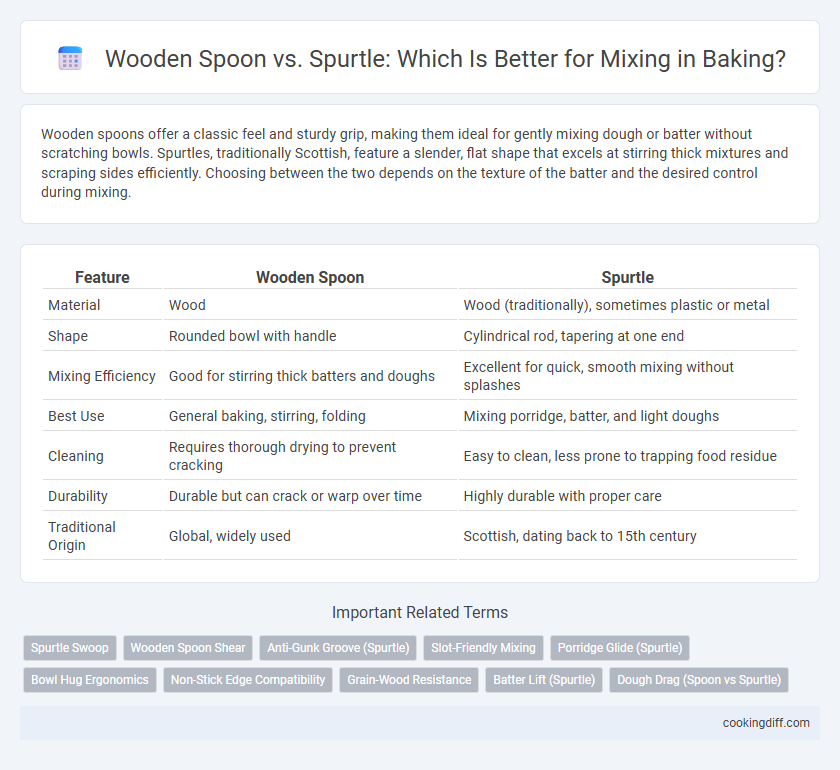 Wooden Spoon vs. Spurtle: Which Is Better for Mixing in Baking?

Wooden spoons offer a classic feel and sturdy grip, making them ideal for gently mixing dough or batter without scratching bowls. Spurtles, traditionally Scottish, feature a slender, flat shape that excels at stirring thick mixtures and scraping sides efficiently. Choosing between the two depends on the texture of the batter and the desired control during mixing.

| Feature | Wooden Spoon | Spurtle |
|---|---|---|
| Material | Wood | Wood (traditionally), sometimes plastic or metal |
| Shape | Rounded bowl with handle | Cylindrical rod, tapering at one end |
| Mixing Efficiency | Good for stirring thick batters and doughs | Excellent for quick, smooth mixing without splashes |
| Best Use | General baking, stirring, folding | Mixing porridge, batter, and light doughs |
| Cleaning | Requires thorough drying to prevent cracking | Easy to clean, less prone to trapping food residue |
| Durability | Durable but can crack or warp over time | Highly durable with proper care |
| Traditional Origin | Global, widely used | Scottish, dating back to 15th century |

Important Related Terms

Spurtle Swoop
Wooden Spoon Shear
Anti-Gunk Groove (Spurtle)
Slot-Friendly Mixing
Porridge Glide (Spurtle)
Bowl Hug Ergonomics
Non-Stick Edge Compatibility
Grain-Wood Resistance
Batter Lift (Spurtle)
Dough Drag (Spoon vs Spurtle)

cookingdiff.com